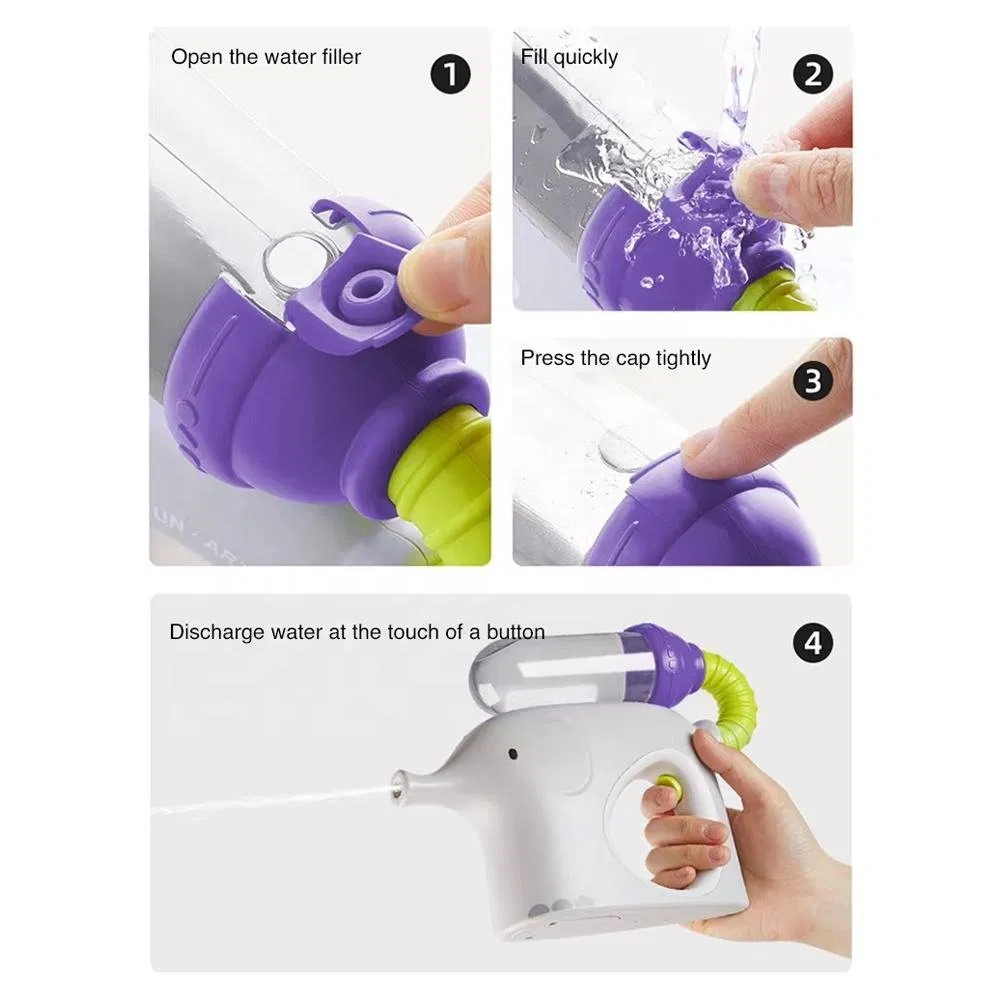 Open the water filler
1

Fill quickly
2

Press the cap tightly
3

Discharge water at the touch of a button
4