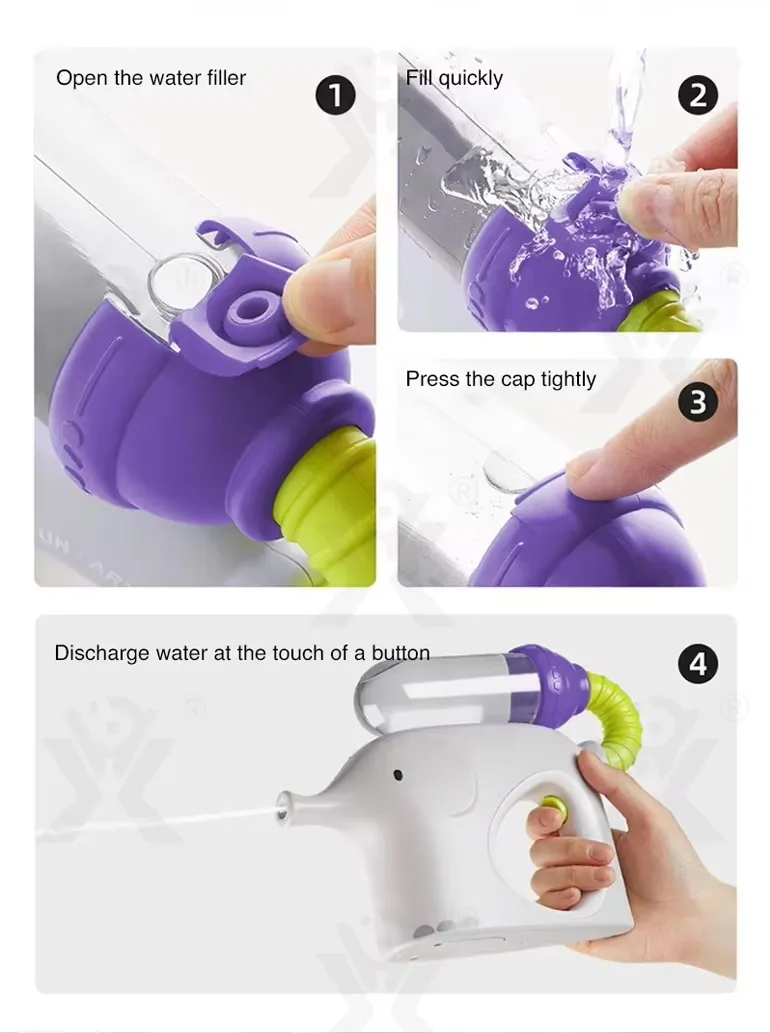 Open the water filler
1

Fill quickly
2

Press the cap tightly
3

Discharge water at the touch of a button
4