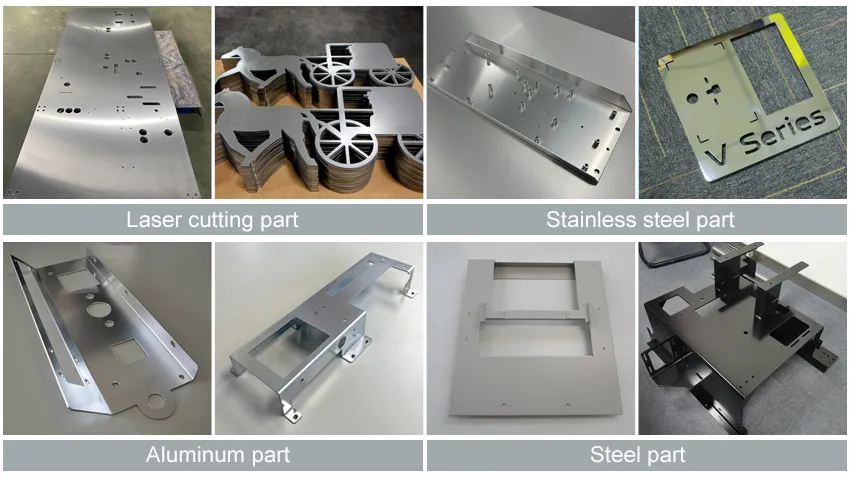 V Series

Laser cutting part

Stainless steel part

Aluminum part

Steel part