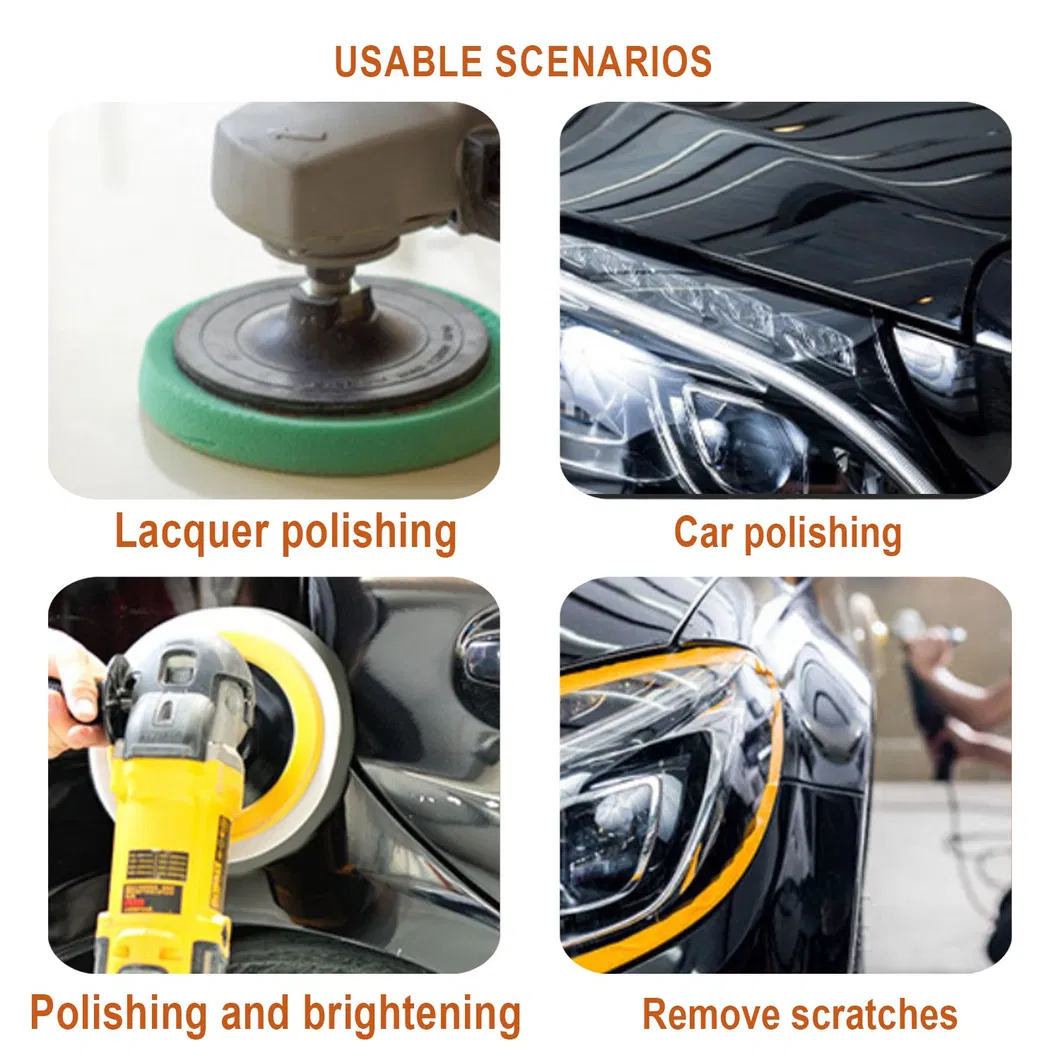 USABLE SCENARIOS

Lacquer polishing

Car polishing

Polishing and brightening

Remove scratches