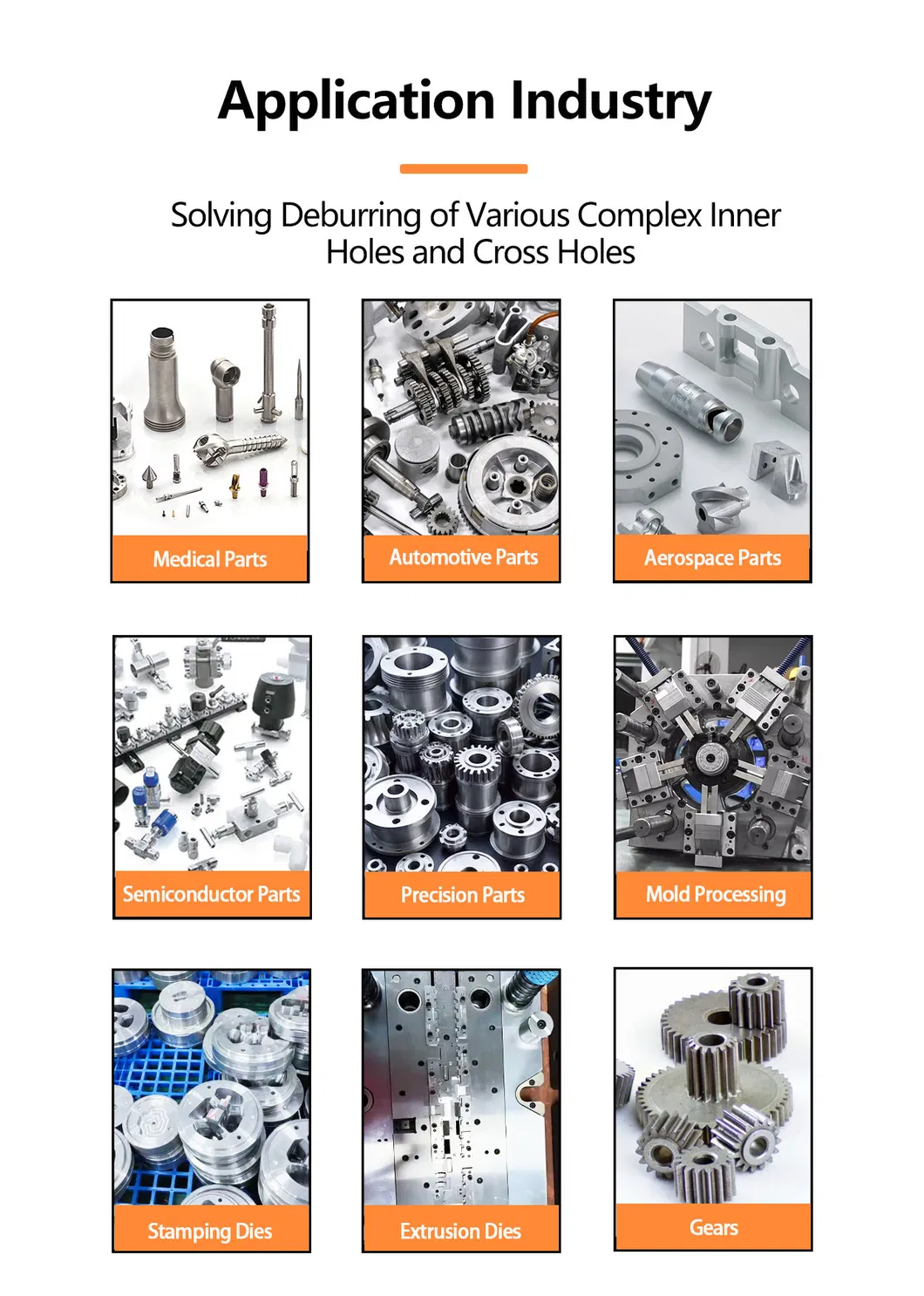 Application Industry

Solving Deburring of Various Complex Inner Holes and Cross Holes

Medical Parts

Automotive Parts

Aerospace Parts

Semiconductor Parts

Precision Parts

Mold Processing

Stamping Dies

Extrusion Dies

Gears