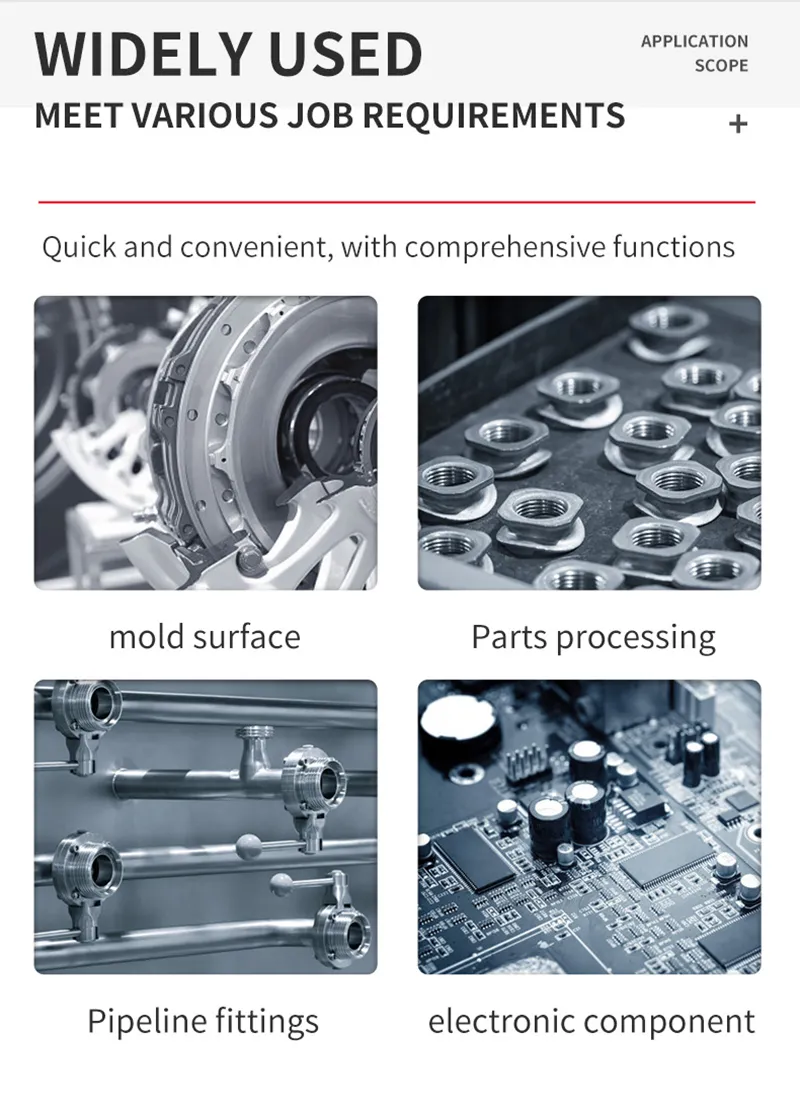 WIDELY USED

APPLICATION SCOPE

MEET VARIOUS JOB REQUIREMENTS

+

Quick and convenient, with comprehensive functions

mold surface

Parts processing

Pipeline fittings

electronic component