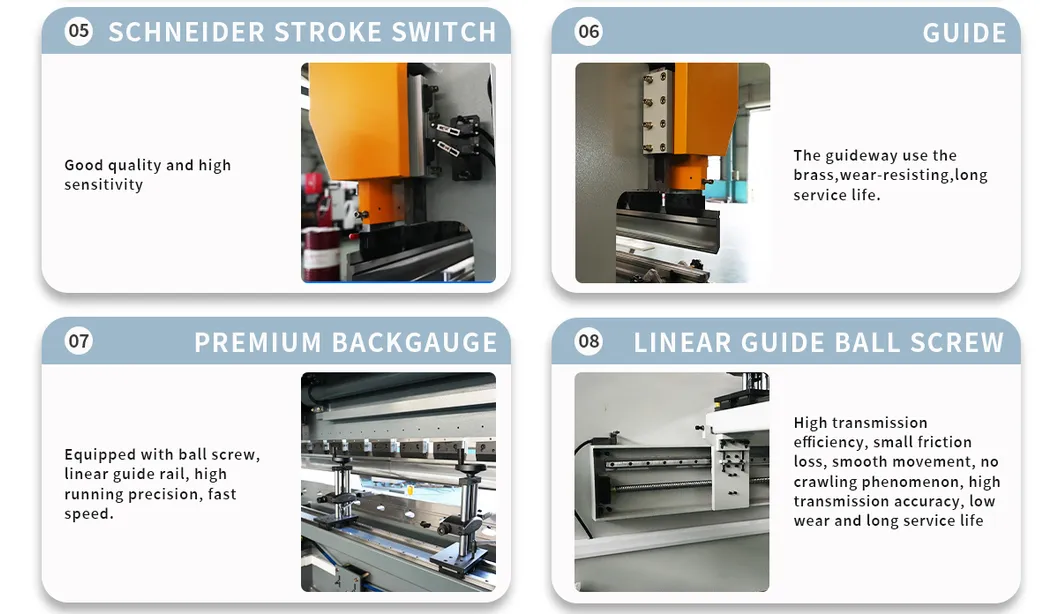 05 SCHNEIDER STROKE SWITCH

Good quality and high sensitivity

06 GUIDE

The guideway use the brass,wear-resisting,long service life.

07 PREMIUM BACKGAUGE

Equipped with ball screw, linear guide rail, high running precision, fast speed.

08 LINEAR GUIDE BALL SCREW

High transmission efficiency, small friction loss, smooth movement, no crawling phenomenon, high transmission accuracy, low wear and long service life