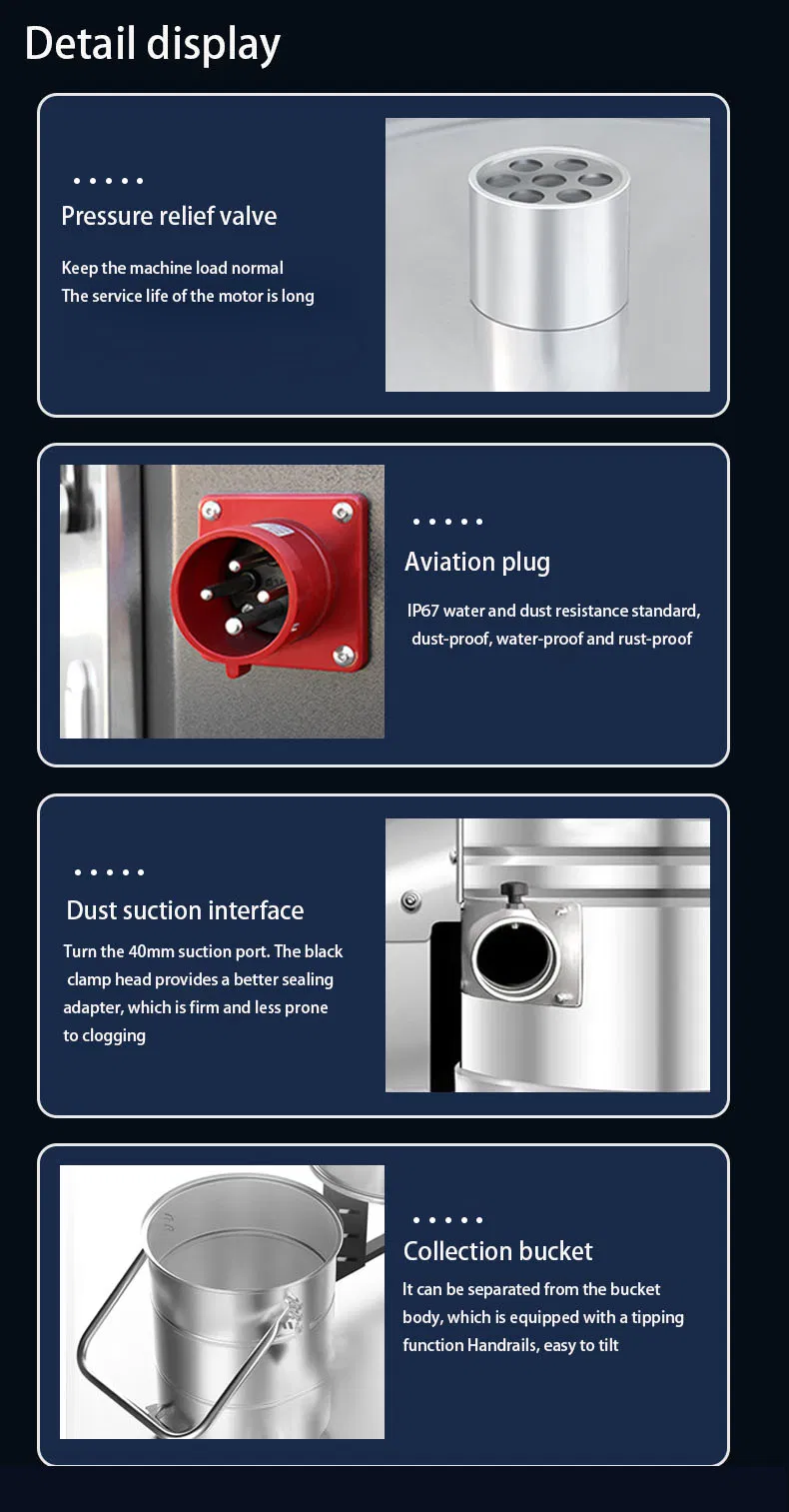 Detail display

Pressure relief valve

Keep the machine load normal
The service life of the motor is long

Aviation plug

IP67 water and dust resistance standard, dust-proof, water-proof and rust-proof

Dust suction interface

Turn the 40mm suction port. The black clamp head provides a better sealing adapter, which is firm and less prone to clogging

Collection bucket

It can be separated from the bucket body, which is equipped with a tipping function Handrails, easy to tilt