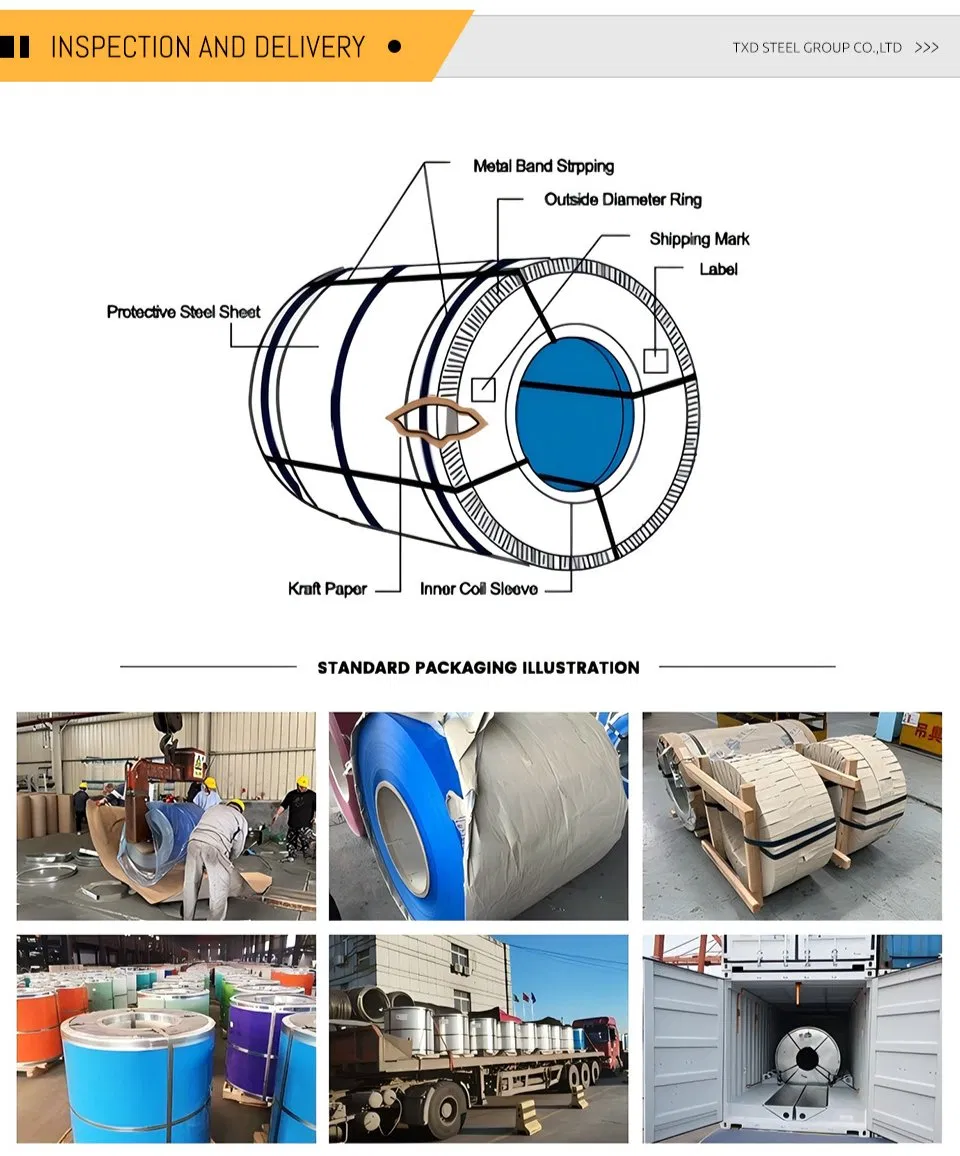 INSPECTION AND DELIVERY

TXD STEEL GROUP CO.,LTD >>>

Metal Band Strpping

Outside Diameter Ring

Shipping Mark

Label

Protective Steel Sheet

Kraft Paper

Inner Coil Sleeve

STANDARD PACKAGING ILLUSTRATION