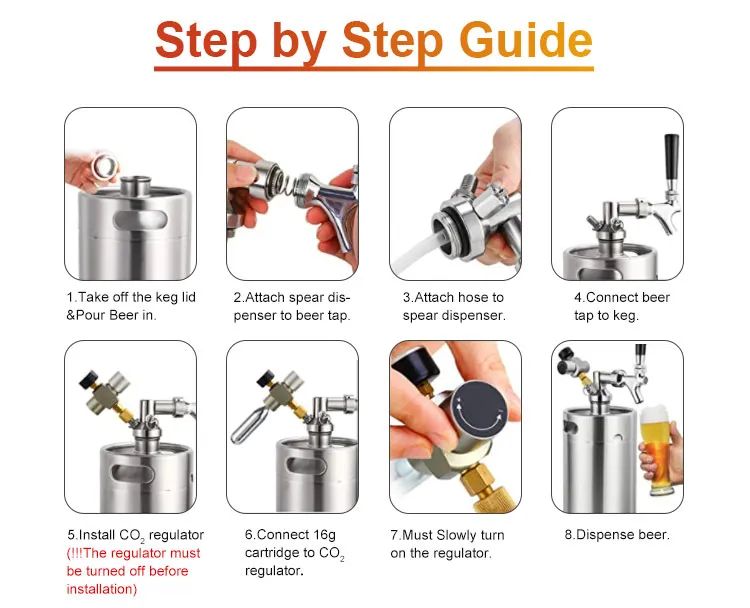 Step by Step Guide

1.Take off the keg lid &Pour Beer in.

2.Attach spear dispenser to beer tap.

3.Attach hose to spear dispenser.

4.Connect beer tap to keg.

5.Install $CO_2$ regulator (!!!The regulator must be turned off before installation)

6.Connect 16g cartridge to $CO_2$ regulator.

7.Must Slowly turn on the regulator.

8.Dispense beer.