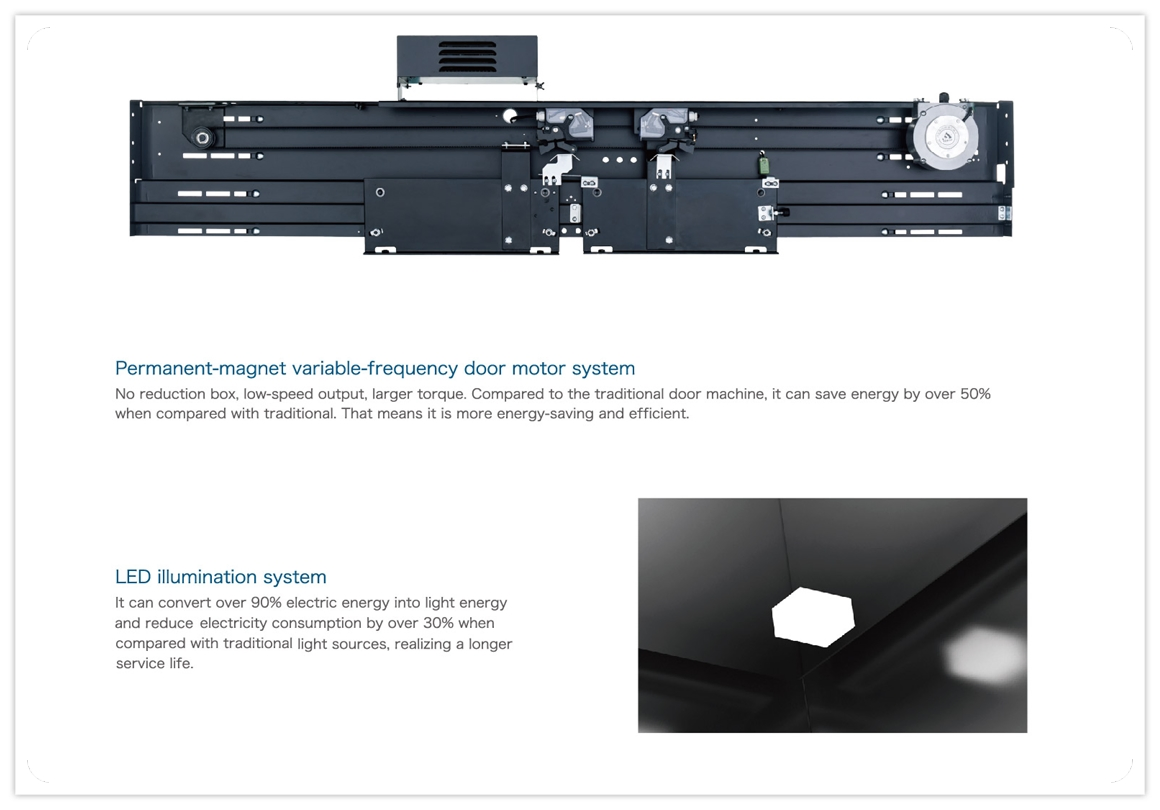 Permanent-magnet variable-frequency door motor system

No reduction box, low-speed output, larger torque. Compared to the traditional door machine, it can save energy by over 50% when compared with traditional. That means it is more energy-saving and efficient.

LED illumination system

It can convert over 90% electric energy into light energy and reduce electricity consumption by over 30% when compared with traditional light sources, realizing a longer service life.