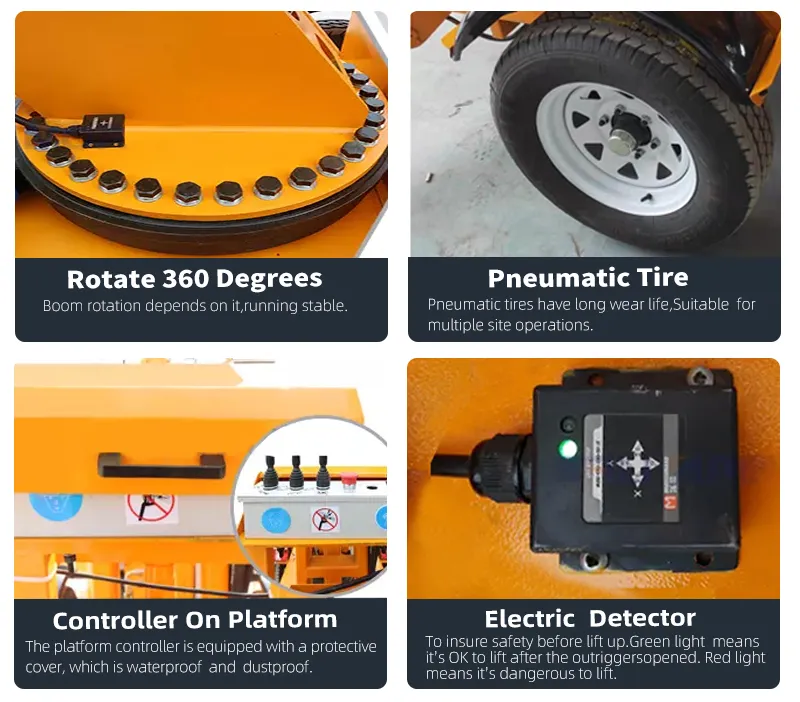 Rotate 360 Degrees
Boom rotation depends on it,running stable.

Pneumatic Tire
Pneumatic tires have long wear life,Suitable for multiple site operations.

Controller On Platform
The platform controller is equipped with a protective cover, which is waterproof and dustproof.

Electric Detector
To insure safety before lift up.Green light means it's OK to lift after the outriggersopened. Red light means it's dangerous to lift.