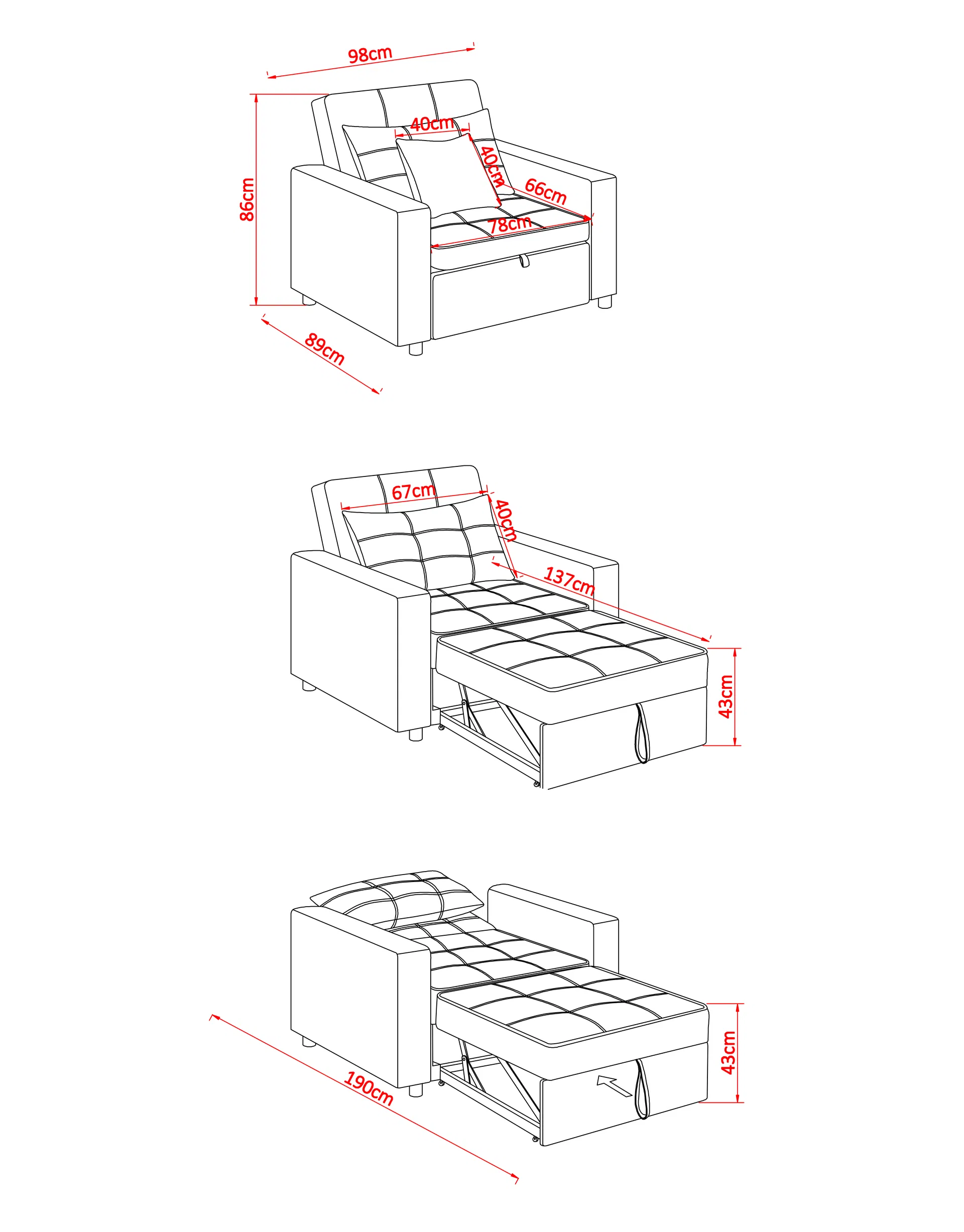 98cm
86cm
40cm
40cm
66cm
78cm
89cm

67cm
40cm
137cm
43cm

190cm
43cm