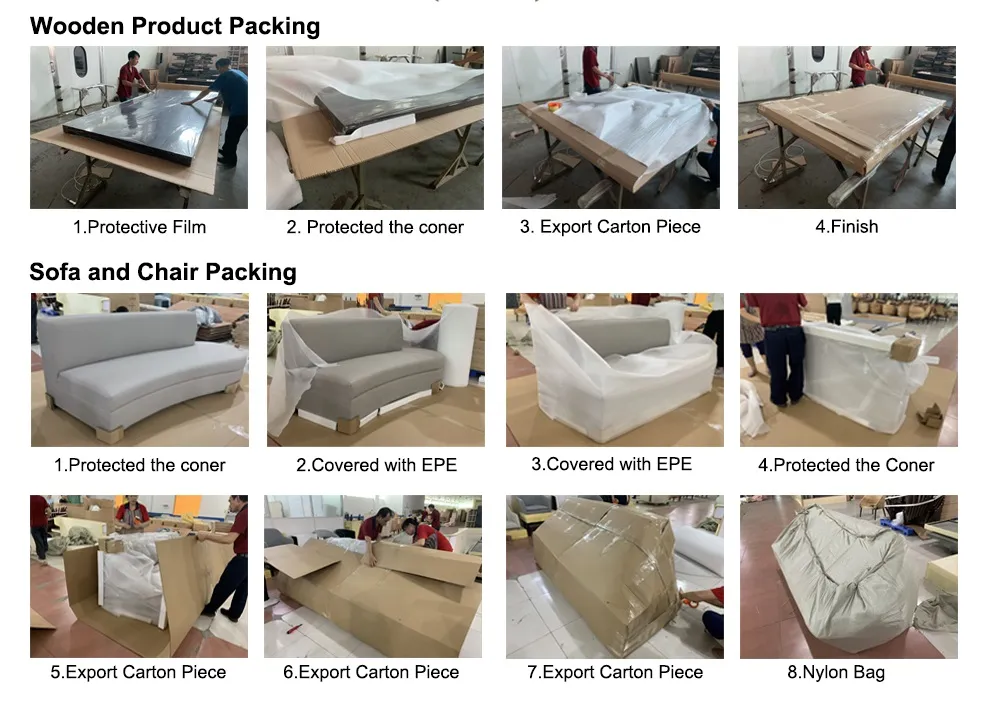 Wooden Product Packing

1.Protective Film

2. Protected the coner

3. Export Carton Piece

4.Finish

Sofa and Chair Packing

1.Protected the coner

2.Covered with EPE

3.Covered with EPE

4.Protected the Coner

5.Export Carton Piece

6.Export Carton Piece

7.Export Carton Piece

8.Nylon Bag