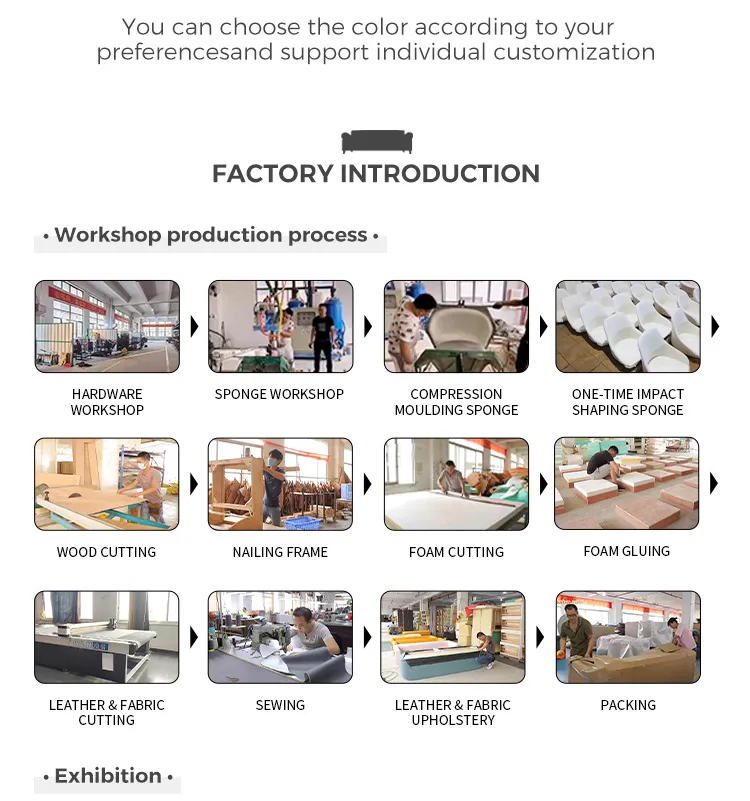 You can choose the color according to your preferencesand support individual customization

FACTORY INTRODUCTION

• Workshop production process •

HARDWARE WORKSHOP

SPONGE WORKSHOP

COMPRESSION MOULDING SPONGE

ONE-TIME IMPACT SHAPING SPONGE

WOOD CUTTING

NAILING FRAME

FOAM CUTTING

FOAM GLUING

LEATHER & FABRIC CUTTING

SEWING

LEATHER & FABRIC UPHOLSTERY

PACKING

• Exhibition •