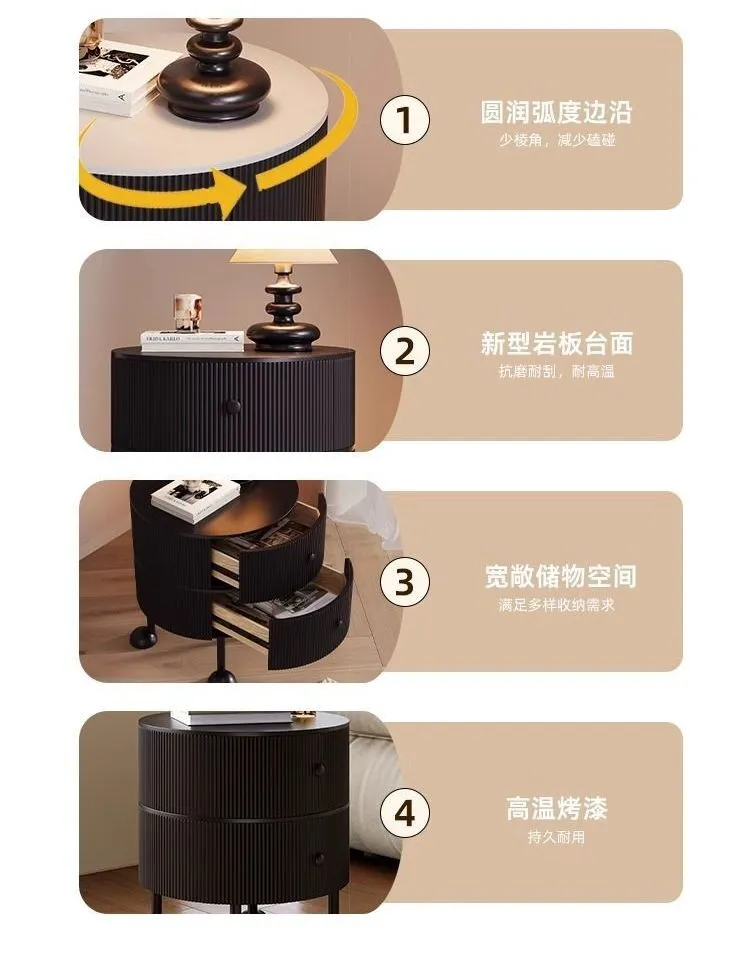 1
圆润弧度边沿
少棱角，减少磕碰

2
新型岩板台面
抗磨耐刮，耐高温

3
宽敞储物空间
满足多样收纳需求

4
高温烤漆
持久耐用