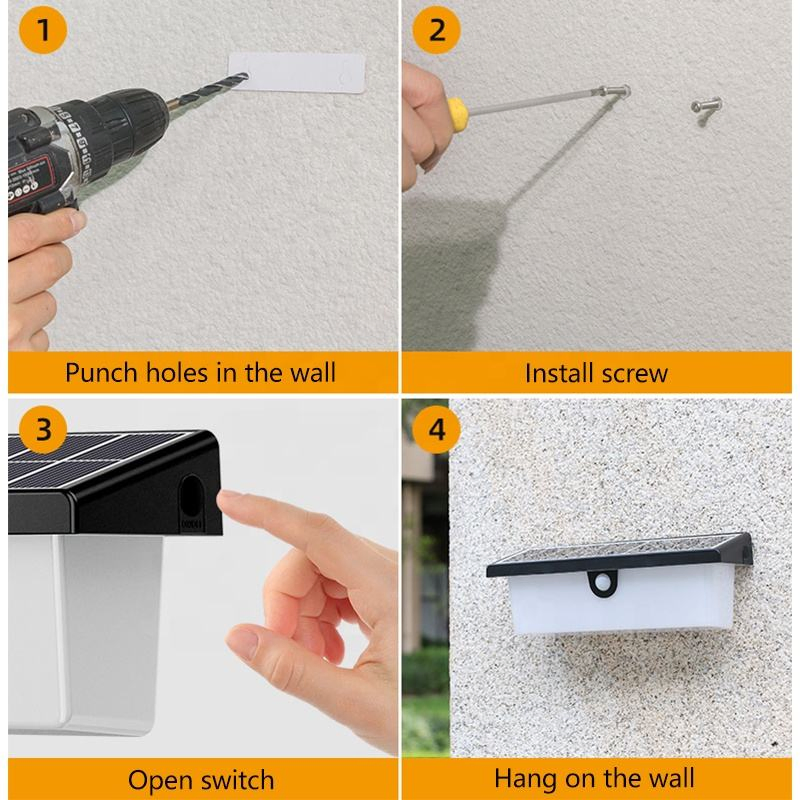 1

Punch holes in the wall

2

Install screw

3

Open switch

4

Hang on the wall