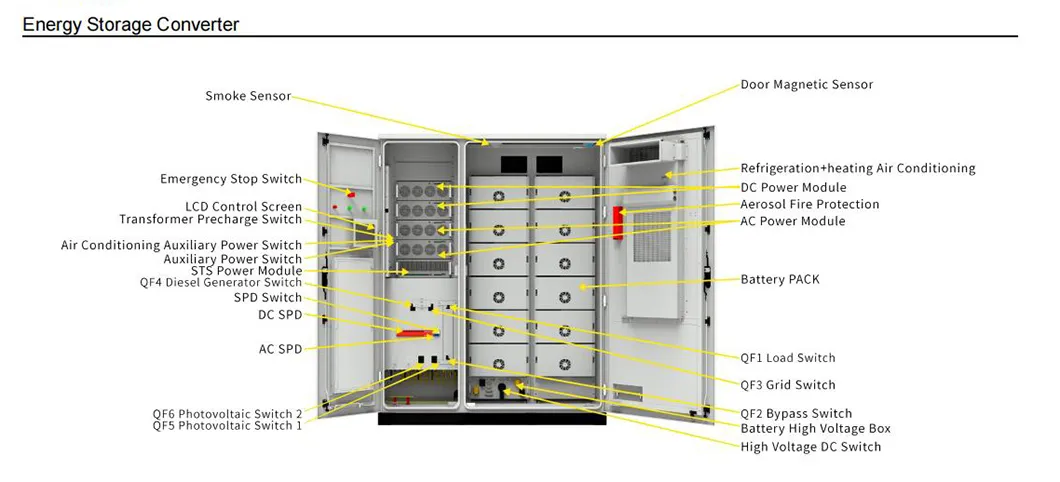 Energy Storage Converter

Smoke Sensor
Emergency Stop Switch
LCD Control Screen
Transformer Precharge Switch
Air Conditioning Auxiliary Power Switch
Auxiliary Power Switch
STS Power Module
QF4 Diesel Generator Switch
SPD Switch
DC SPD
AC SPD
QF6 Photovoltaic Switch 2
QF5 Photovoltaic Switch 1

Door Magnetic Sensor
Refrigeration+heating Air Conditioning
DC Power Module
Aerosol Fire Protection
AC Power Module
Battery PACK
QF1 Load Switch
QF3 Grid Switch
QF2 Bypass Switch
Battery High Voltage Box
High Voltage DC Switch