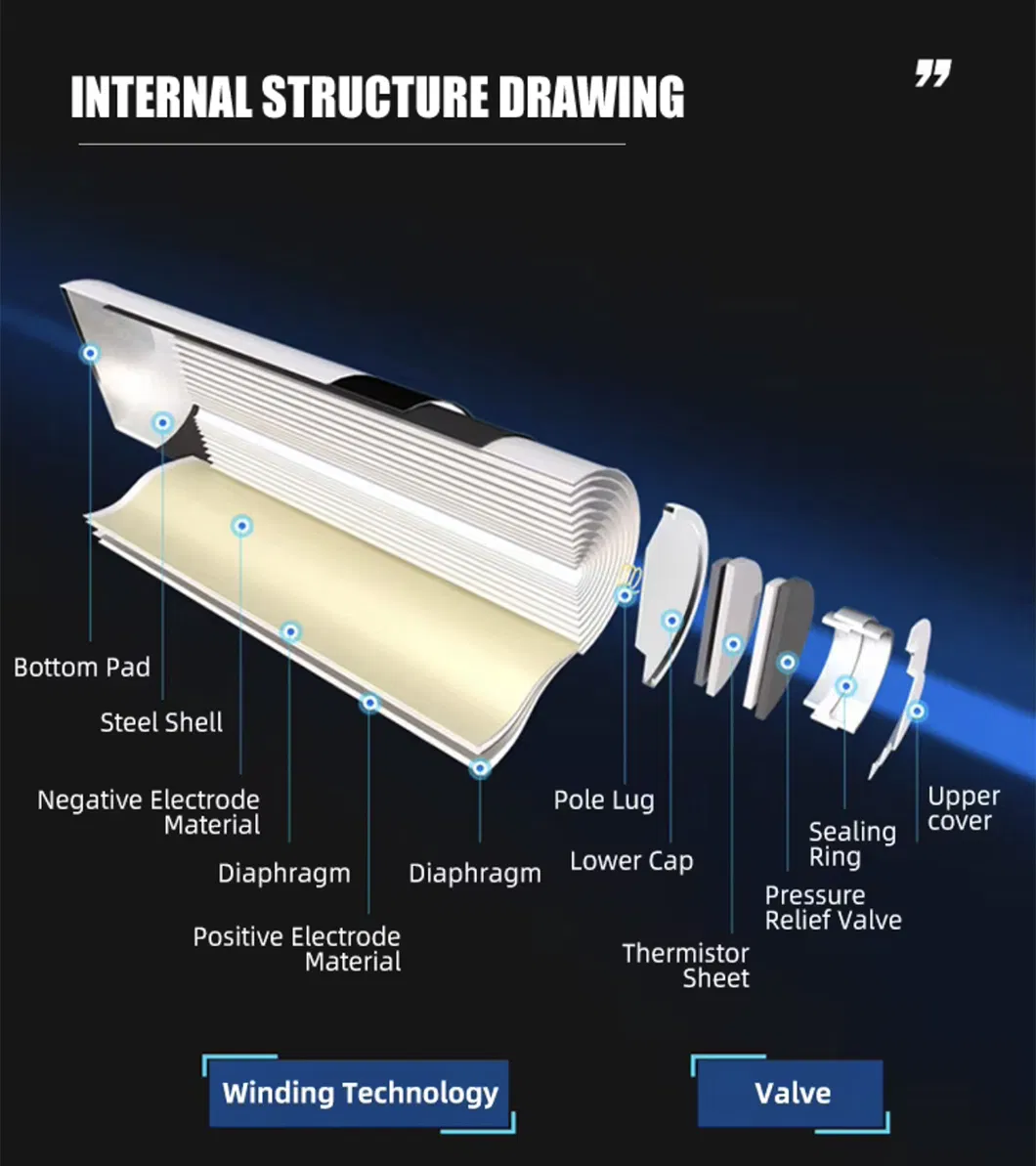 INTERNAL STRUCTURE DRAWING

”

Bottom Pad

Steel Shell

Negative Electrode Material

Diaphragm

Positive Electrode Material

Diaphragm

Pole Lug

Lower Cap

Thermistor Sheet

Pressure Relief Valve

Sealing Ring

Upper cover

Winding Technology

Valve