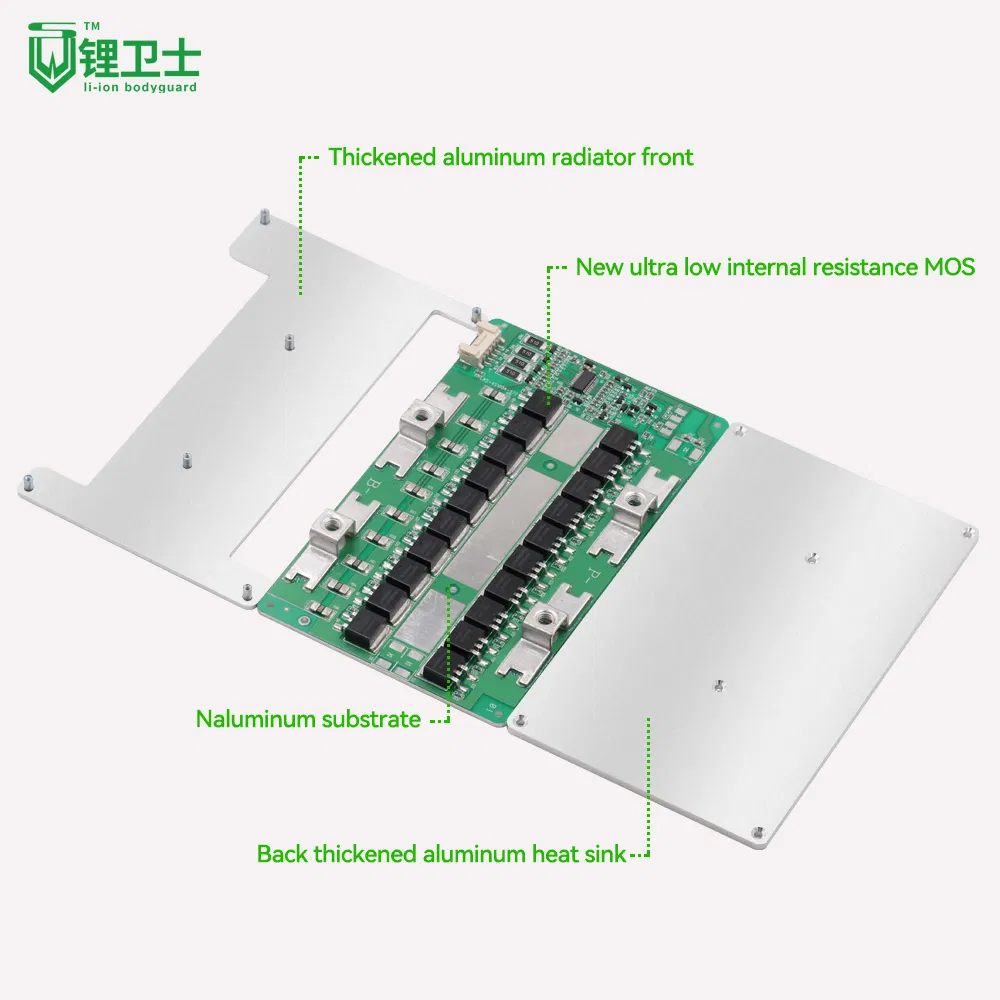 TM
锂卫士
li-ion bodyguard

Thickened aluminum radiator front

New ultra low internal resistance MOS

B-

P-

Naluminum substrate

Back thickened aluminum heat sink