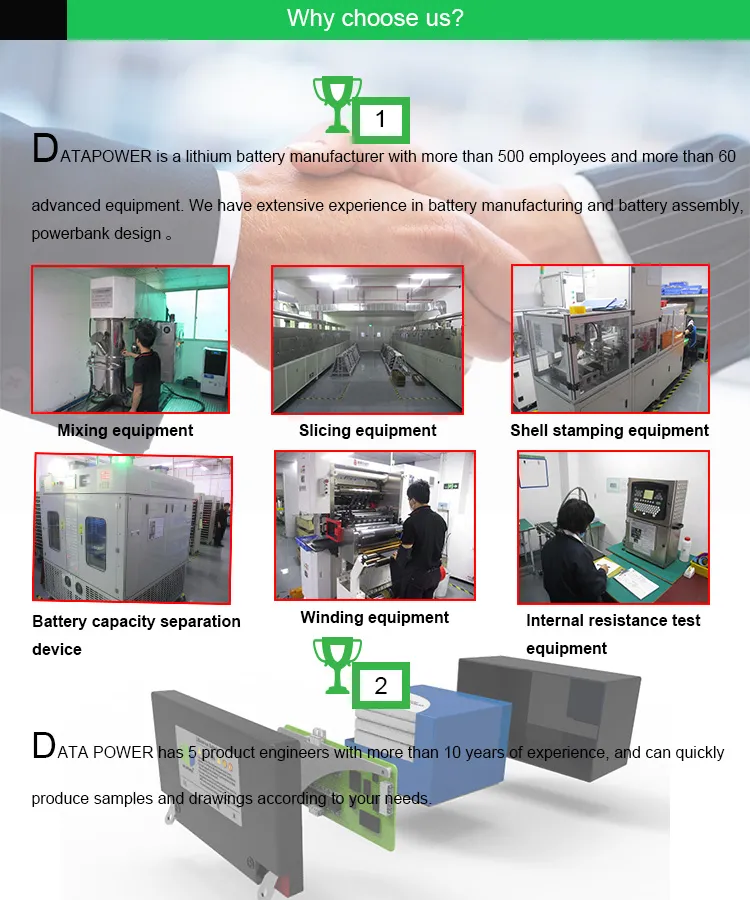 Why choose us?

1

DATAPOWER is a lithium battery manufacturer with more than 500 employees and more than 60 advanced equipment. We have extensive experience in battery manufacturing and battery assembly, powerbank design 。

Mixing equipment

Slicing equipment

Shell stamping equipment

Battery capacity separation device

Winding equipment

Internal resistance test equipment

2

DATA POWER has 5 product engineers with more than 10 years of experience, and can quickly produce samples and drawings according to your needs.