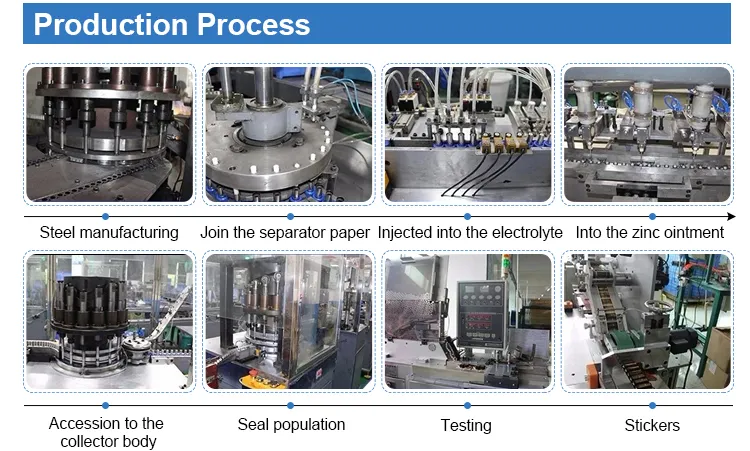 Production Process

Steel manufacturing

Join the separator paper

Injected into the electrolyte

Into the zinc ointment

Accession to the collector body

Seal population

Testing

Stickers