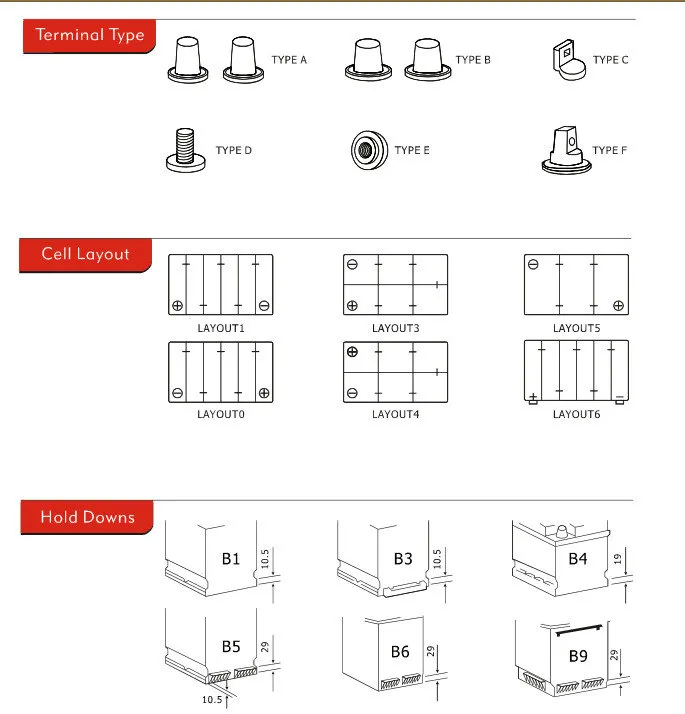 Terminal Type

TYPE A

TYPE B

TYPE C

TYPE D

TYPE E

TYPE F

Cell Layout

LAYOUT1

LAYOUT3

LAYOUT5

LAYOUT0

LAYOUT4

LAYOUT6

Hold Downs

B1
10.5

B3
10.5

B4
19

B5
29
10.5

B6
29

B9
29