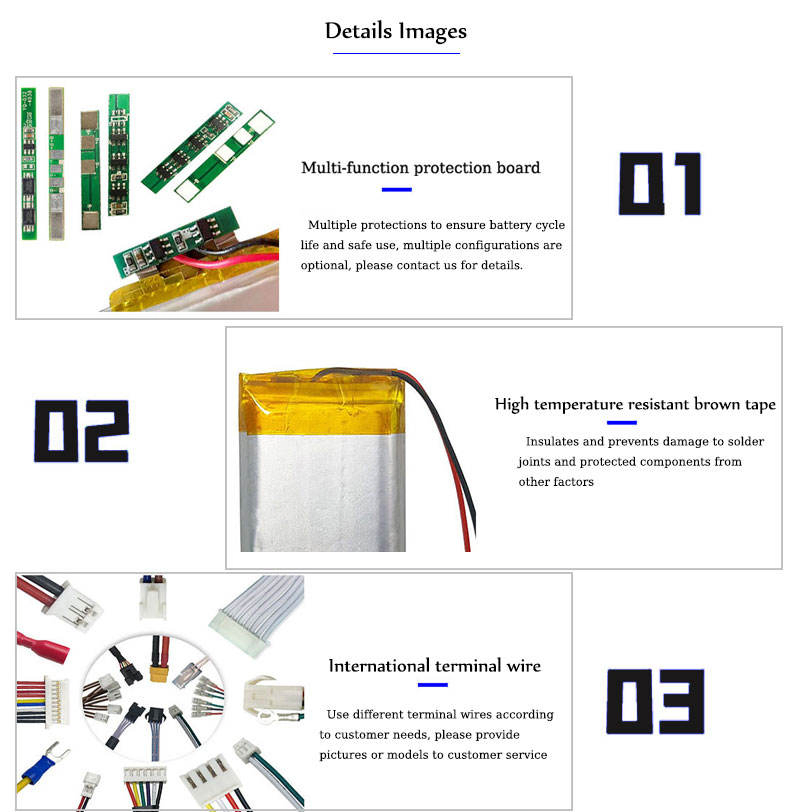 Details Images

Multi-function protection board

Multiple protections to ensure battery cycle life and safe use, multiple configurations are optional, please contact us for details.

01

02

High temperature resistant brown tape

Insulates and prevents damage to solder joints and protected components from other factors

International terminal wire

Use different terminal wires according to customer needs, please provide pictures or models to customer service

03