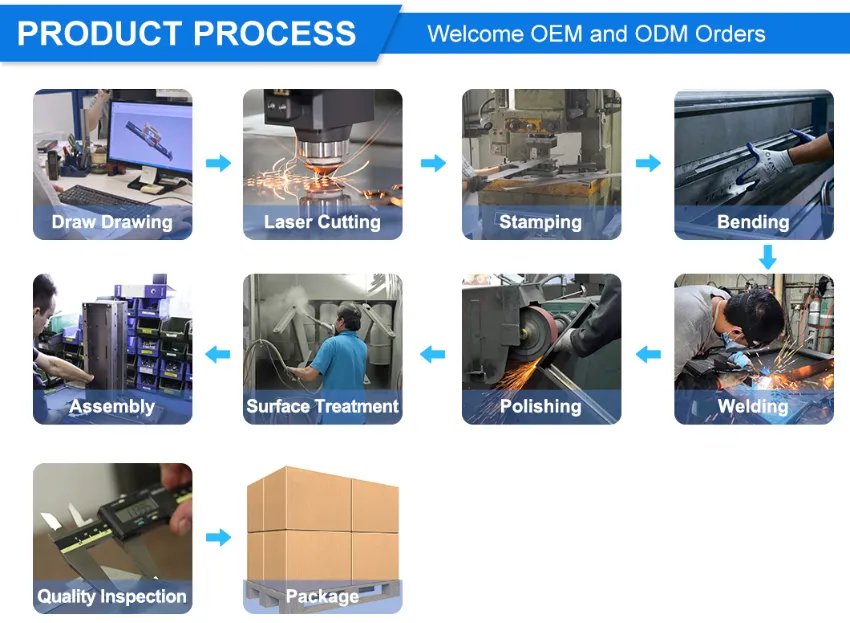 PRODUCT PROCESS

Welcome OEM and ODM Orders

Draw Drawing

Laser Cutting

Stamping

Bending

Welding

Polishing

Surface Treatment

Assembly

Quality Inspection

Package