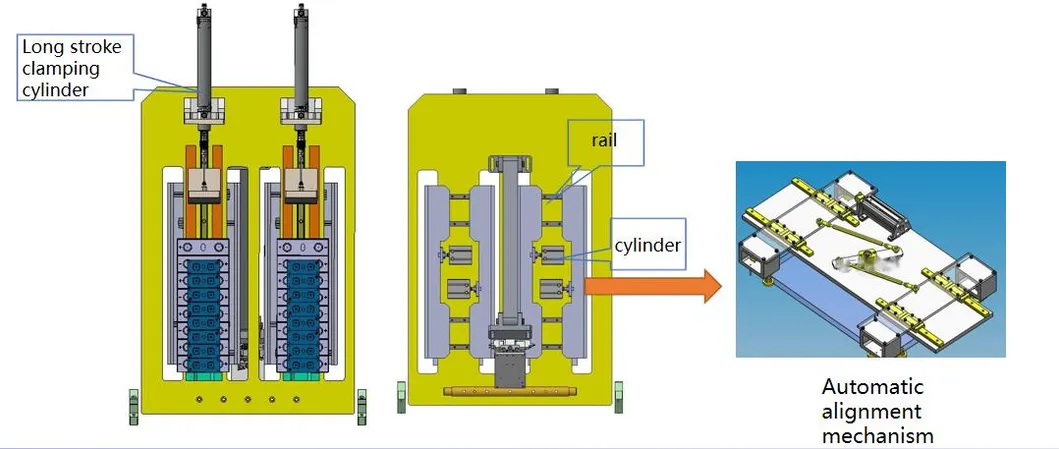 Long stroke clamping cylinder

rail

cylinder

Automatic alignment mechanism