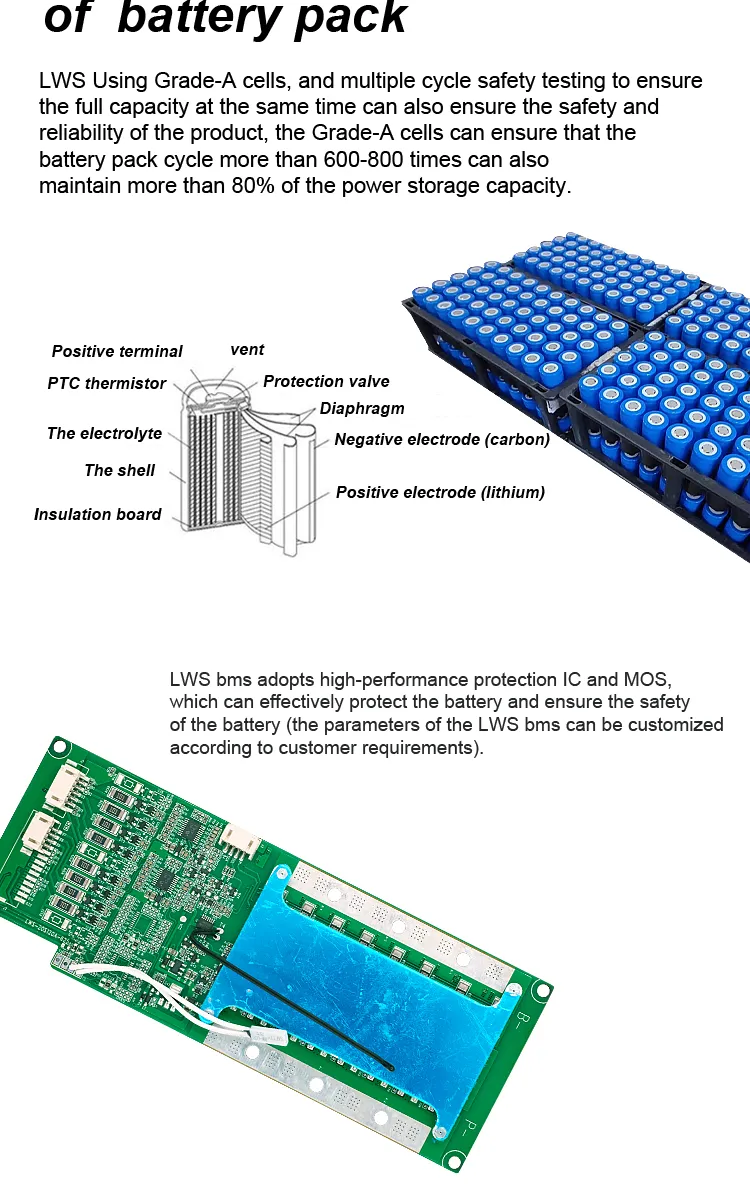 of battery pack

LWS Using Grade-A cells, and multiple cycle safety testing to ensure the full capacity at the same time can also ensure the safety and reliability of the product, the Grade-A cells can ensure that the battery pack cycle more than 600-800 times can also maintain more than 80% of the power storage capacity.

Positive terminal
vent
PTC thermistor
Protection valve
Diaphragm
The electrolyte
Negative electrode (carbon)
The shell
Positive electrode (lithium)
Insulation board

LWS bms adopts high-performance protection IC and MOS, which can effectively protect the battery and ensure the safety of the battery (the parameters of the LWS bms can be customized according to customer requirements).

B-
P-