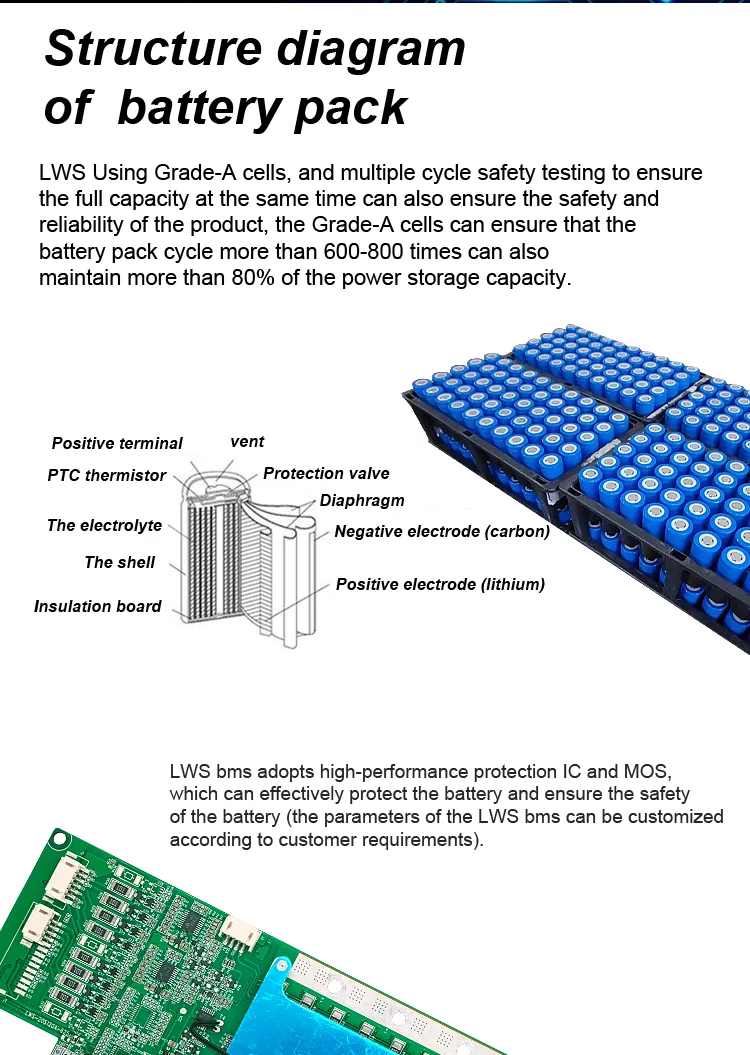 Structure diagram of battery pack

LWS Using Grade-A cells, and multiple cycle safety testing to ensure the full capacity at the same time can also ensure the safety and reliability of the product, the Grade-A cells can ensure that the battery pack cycle more than 600-800 times can also maintain more than 80% of the power storage capacity.

Positive terminal
vent
PTC thermistor
Protection valve
Diaphragm
The electrolyte
Negative electrode (carbon)
The shell
Positive electrode (lithium)
Insulation board

LWS bms adopts high-performance protection IC and MOS, which can effectively protect the battery and ensure the safety of the battery (the parameters of the LWS bms can be customized according to customer requirements).