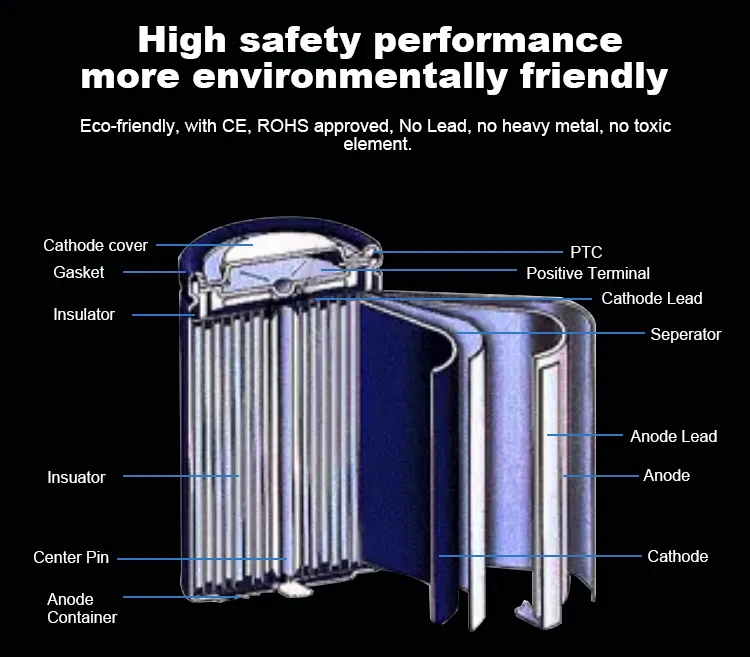 High safety performance
more environmentally friendly

Eco-friendly, with CE, ROHS approved, No Lead, no heavy metal, no toxic element.

Cathode cover
Gasket
Insulator
Insuator
Center Pin
Anode Container

PTC
Positive Terminal
Cathode Lead
Seperator
Anode Lead
Anode
Cathode