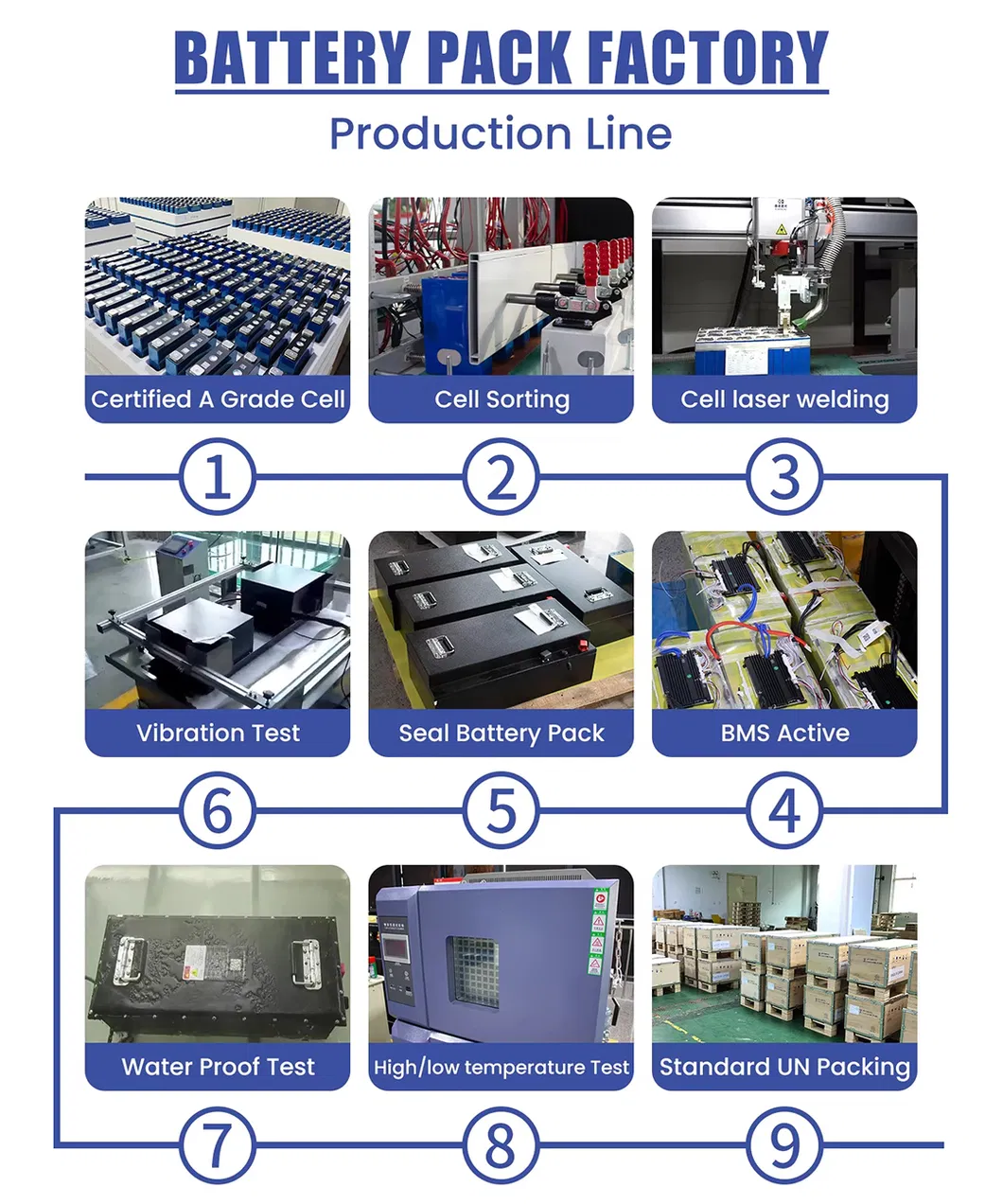 BATTERY PACK FACTORY

Production Line

Certified A Grade Cell

Cell Sorting

Cell laser welding

1

2

3

Vibration Test

Seal Battery Pack

BMS Active

6

5

4

Water Proof Test

High/low temperature Test

Standard UN Packing

7

8

9