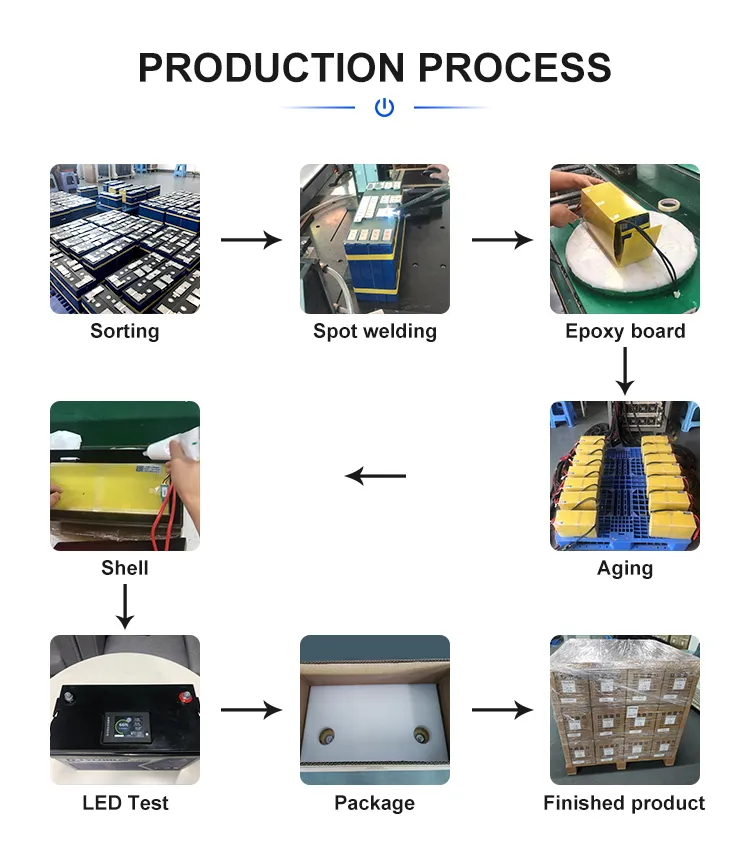 PRODUCTION PROCESS

Sorting

Spot welding

Epoxy board

Aging

Shell

LED Test

Package

Finished product