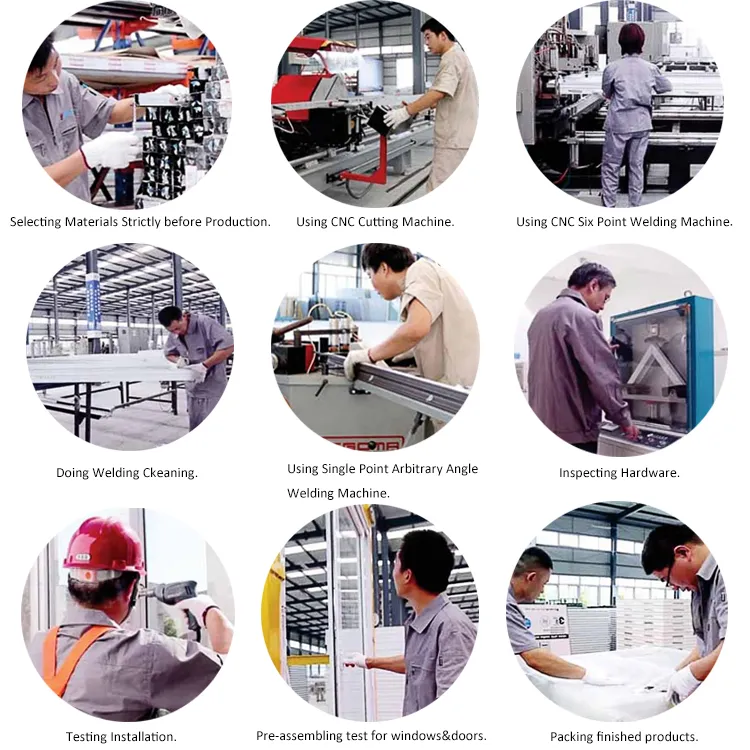 Selecting Materials Strictly before Production.

Using CNC Cutting Machine.

Using CNC Six Point Welding Machine.

Doing Welding Ckeaning.

Using Single Point Arbitrary Angle Welding Machine.

Inspecting Hardware.

Testing Installation.

Pre-assembling test for windows&doors.

Packing finished products.