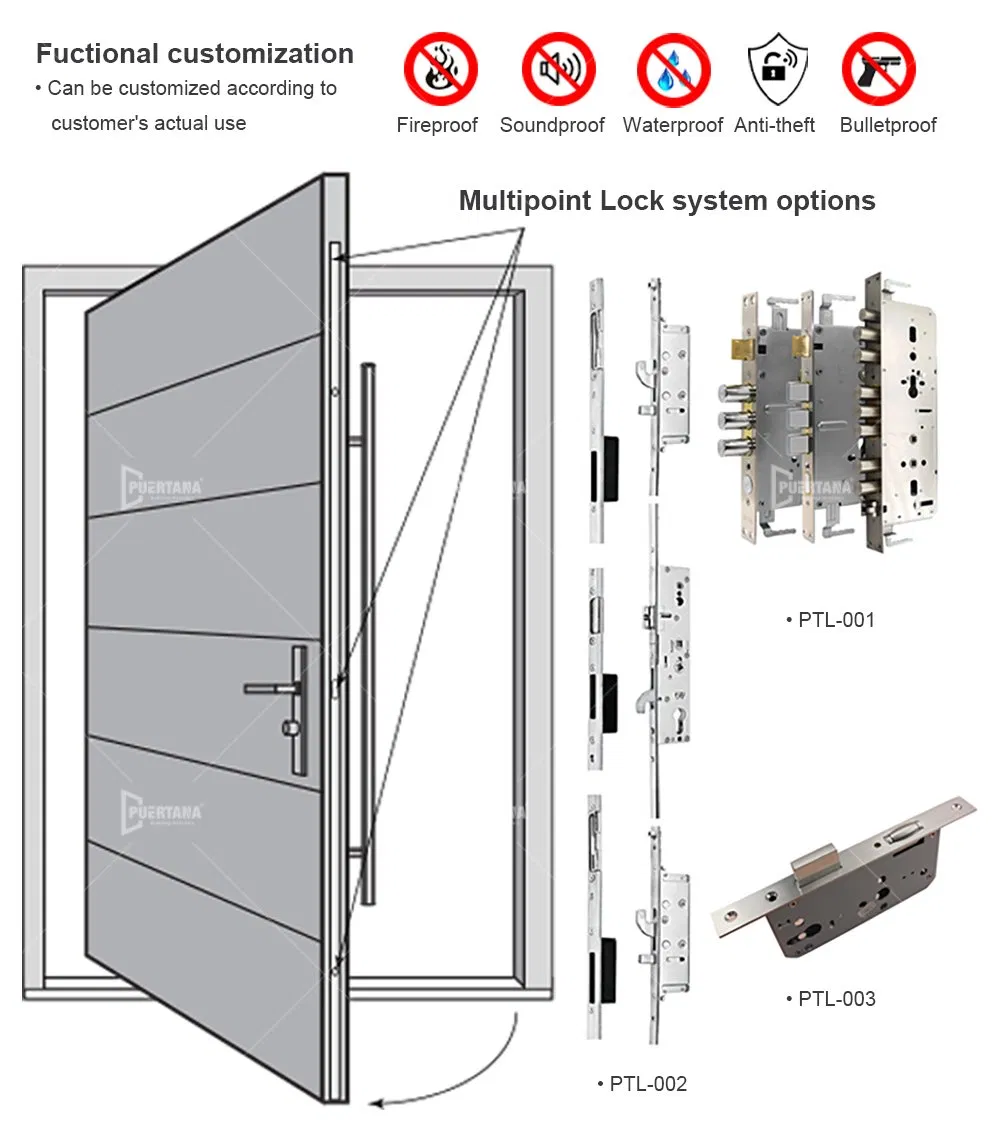 Fuctional customization
• Can be customized according to customer's actual use

Fireproof Soundproof Waterproof Anti-theft Bulletproof

Multipoint Lock system options

PUERTANA

PUERTANA

PUERTANA

• PTL-001

• PTL-003

• PTL-002