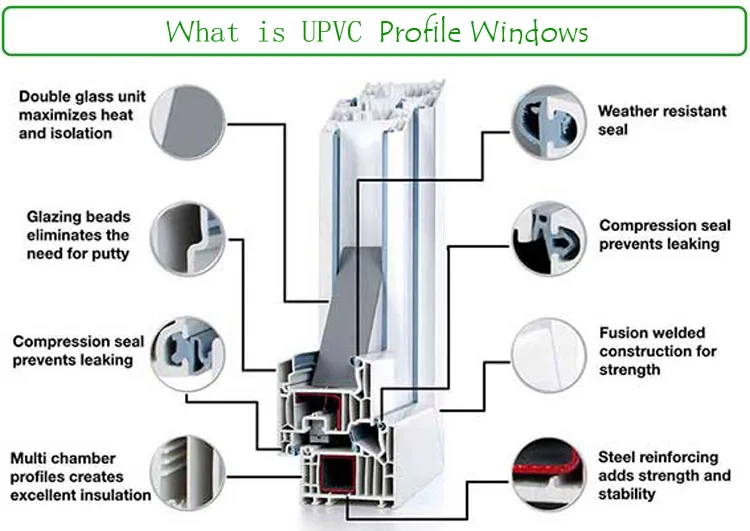 What is UPVC Profile Windows

Double glass unit maximizes heat and isolation

Glazing beads eliminates the need for putty

Compression seal prevents leaking

Multi chamber profiles creates excellent insulation

Weather resistant seal

Compression seal prevents leaking

Fusion welded construction for strength

Steel reinforcing adds strength and stability