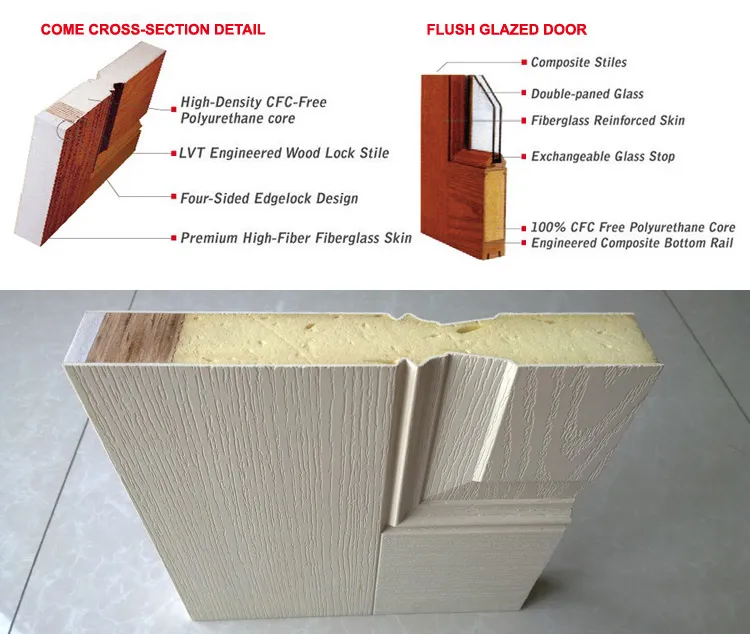 COME CROSS-SECTION DETAIL

High-Density CFC-Free Polyurethane core

LVT Engineered Wood Lock Stile

Four-Sided Edgelock Design

Premium High-Fiber Fiberglass Skin

FLUSH GLAZED DOOR

Composite Stiles

Double-paned Glass

Fiberglass Reinforced Skin

Exchangeable Glass Stop

100% CFC Free Polyurethane Core

Engineered Composite Bottom Rail