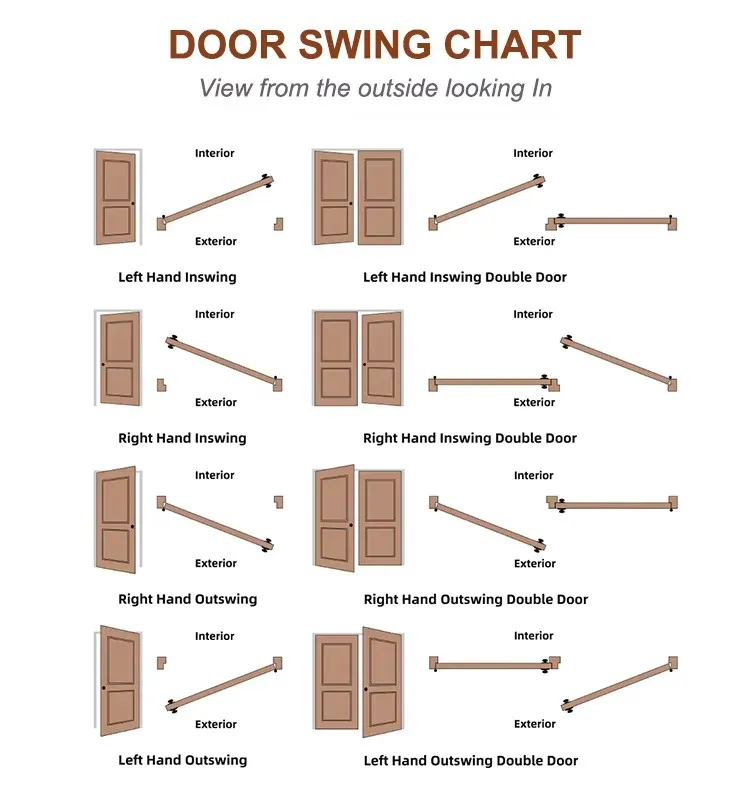 DOOR SWING CHART
View from the outside looking In

Interior
Exterior
Left Hand Inswing

Interior
Exterior
Left Hand Inswing Double Door

Interior
Exterior
Right Hand Inswing

Interior
Exterior
Right Hand Inswing Double Door

Interior
Exterior
Right Hand Outswing

Interior
Exterior
Right Hand Outswing Double Door

Interior
Exterior
Left Hand Outswing

Interior
Exterior
Left Hand Outswing Double Door