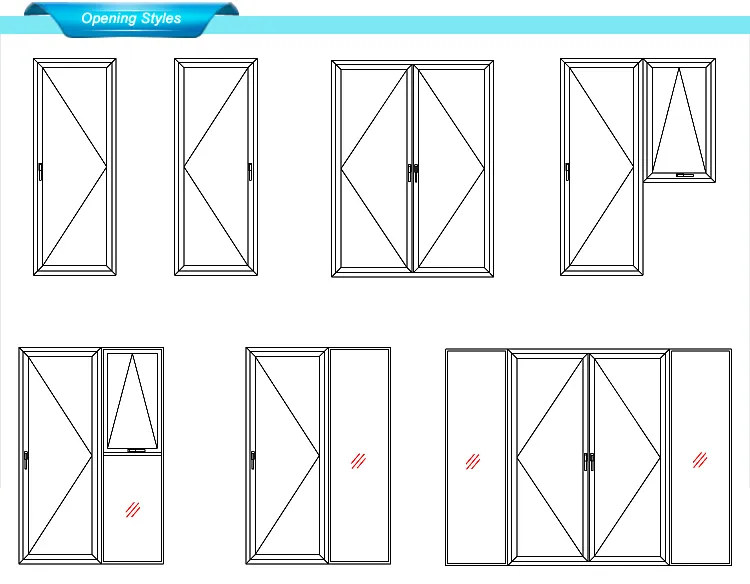 Opening Styles