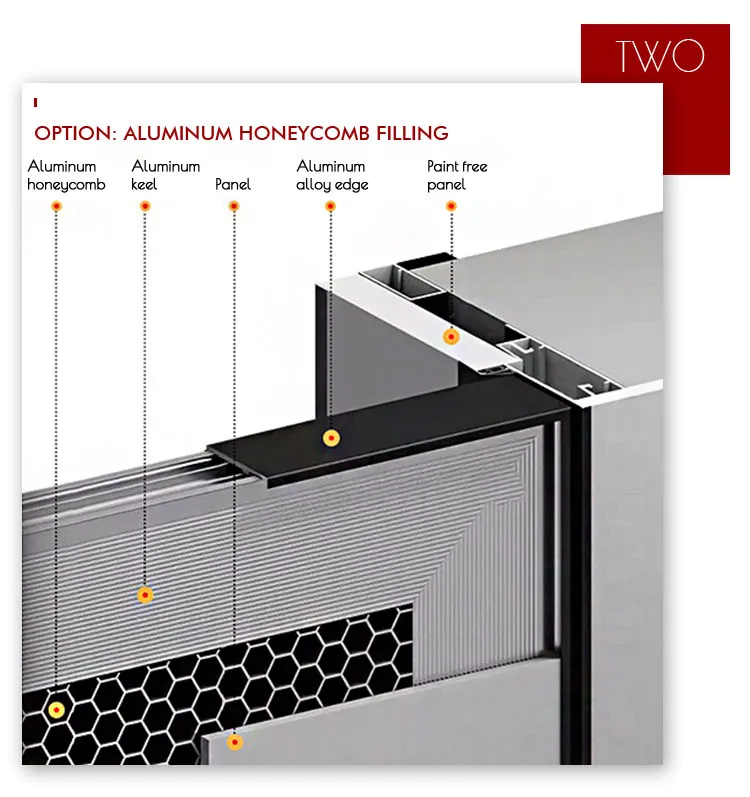 TWO

OPTION: ALUMINUM HONEYCOMB FILLING

Aluminum honeycomb

Aluminum keel

Panel

Aluminum alloy edge

Paint free panel