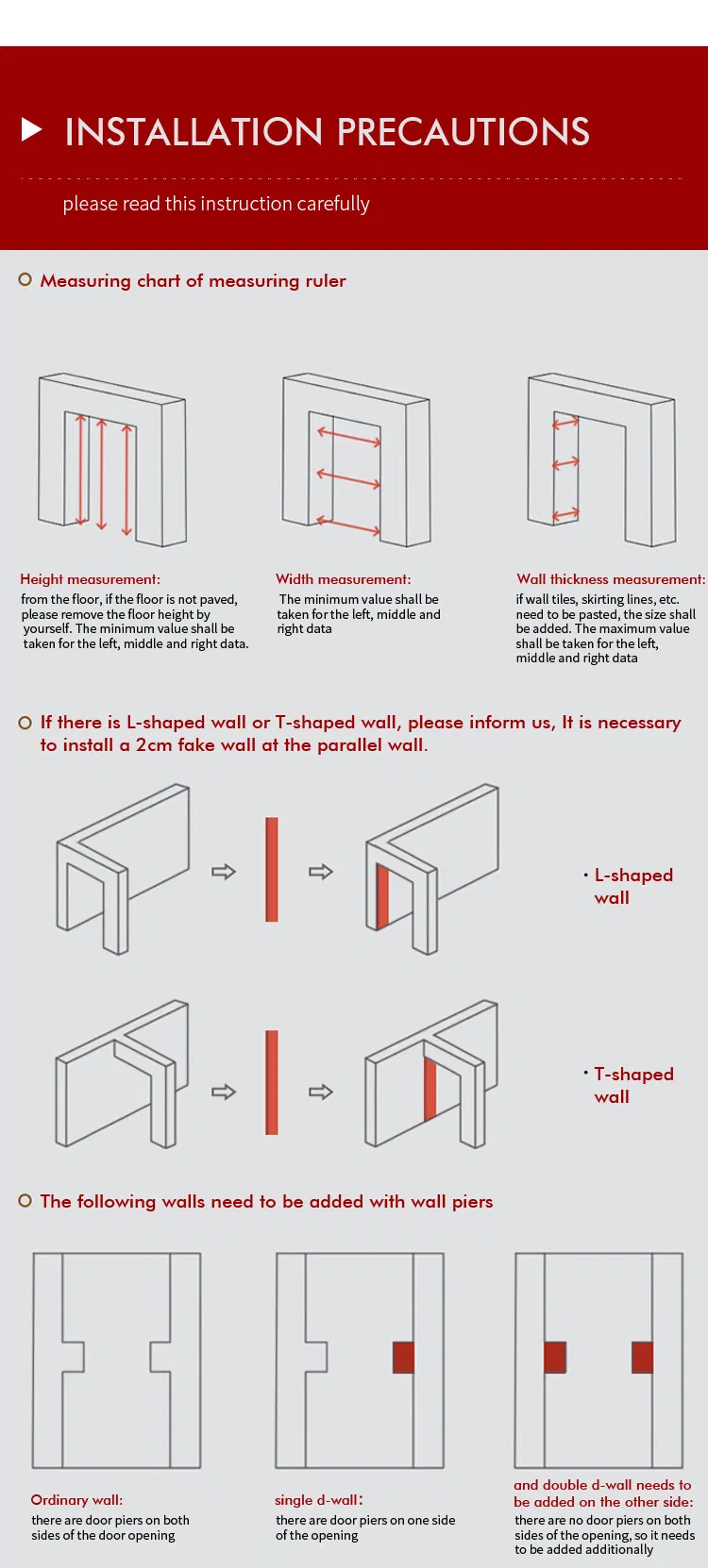 INSTALLATION PRECAUTIONS

please read this instruction carefully

Measuring chart of measuring ruler

Height measurement:
from the floor, if the floor is not paved, please remove the floor height by yourself. The minimum value shall be taken for the left, middle and right data.

Width measurement:
The minimum value shall be taken for the left, middle and right data

Wall thickness measurement:
if wall tiles, skirting lines, etc. need to be pasted, the size shall be added. The maximum value shall be taken for the left, middle and right data

If there is L-shaped wall or T-shaped wall, please inform us, It is necessary to install a 2cm fake wall at the parallel wall.

· L-shaped wall

· T-shaped wall

The following walls need to be added with wall piers

Ordinary wall:
there are door piers on both sides of the door opening

single d-wall:
there are door piers on one side of the opening

and double d-wall needs to be added on the other side:
there are no door piers on both sides of the opening, so it needs to be added additionally