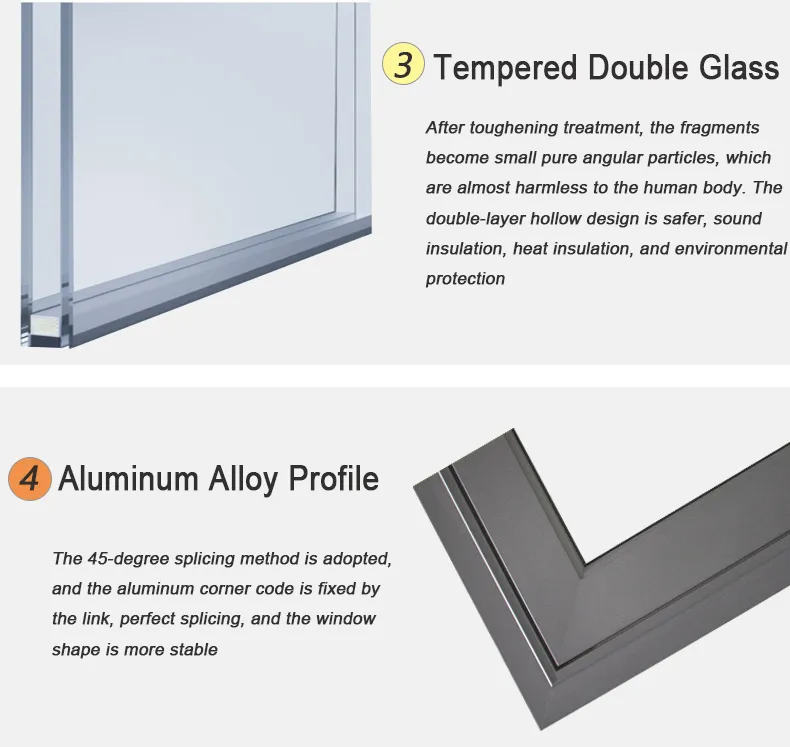 3 Tempered Double Glass

After toughening treatment, the fragments become small pure angular particles, which are almost harmless to the human body. The double-layer hollow design is safer, sound insulation, heat insulation, and environmental protection

4 Aluminum Alloy Profile

The 45-degree splicing method is adopted, and the aluminum corner code is fixed by the link, perfect splicing, and the window shape is more stable