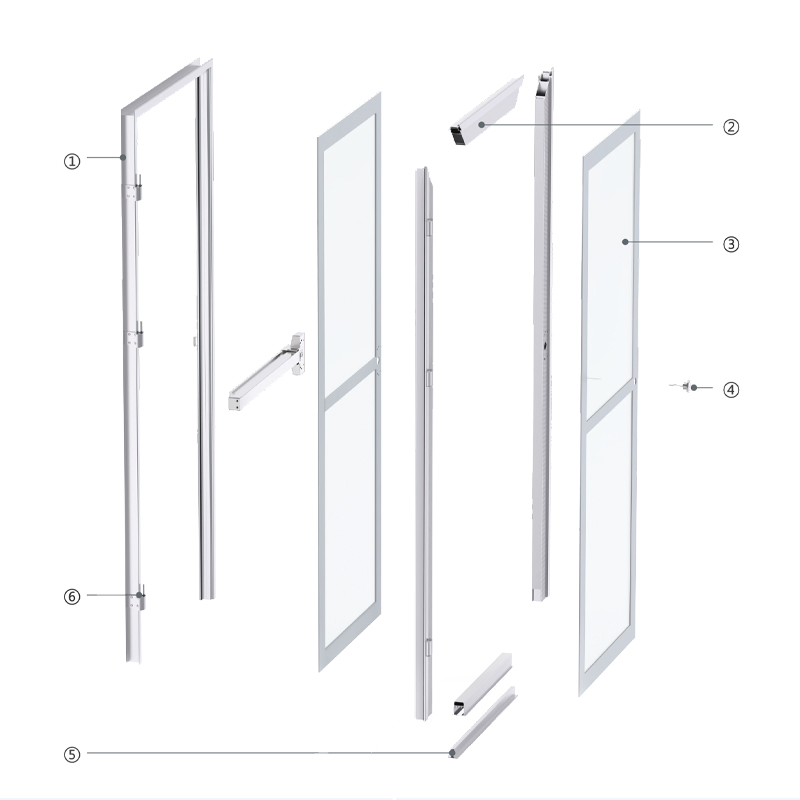 ①
②
③
④
⑥
⑤