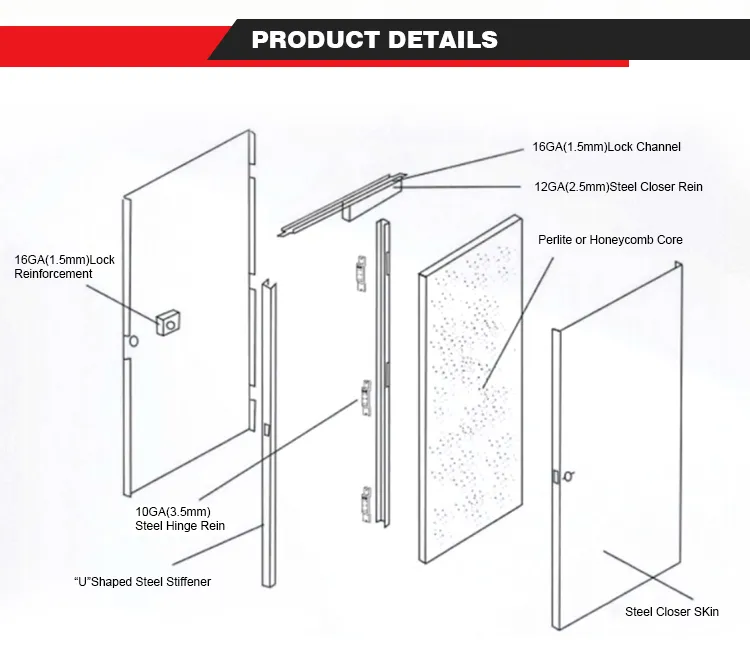 PRODUCT DETAILS

16GA(1.5mm)Lock Channel

12GA(2.5mm)Steel Closer Rein

Perlite or Honeycomb Core

16GA(1.5mm)Lock Reinforcement

10GA(3.5mm) Steel Hinge Rein

“U”Shaped Steel Stiffener

Steel Closer SKin