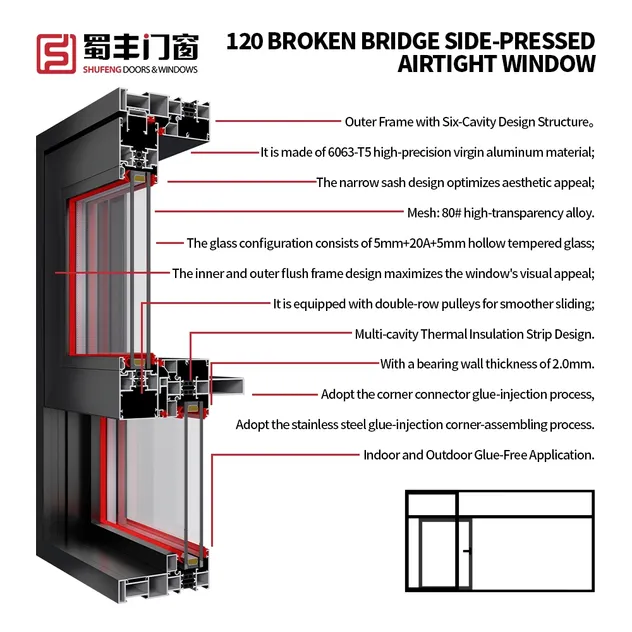 蜀丰门窗
SHUFENG DOORS & WINDOWS

120 BROKEN BRIDGE SIDE-PRESSED AIRTIGHT WINDOW

Outer Frame with Six-Cavity Design Structure。

It is made of 6063-T5 high-precision virgin aluminum material;

The narrow sash design optimizes aesthetic appeal;

Mesh: 80# high-transparency alloy.

The glass configuration consists of 5mm+20A+5mm hollow tempered glass;

The inner and outer flush frame design maximizes the window's visual appeal;

It is equipped with double-row pulleys for smoother sliding;

Multi-cavity Thermal Insulation Strip Design.

With a bearing wall thickness of 2.0mm.

Adopt the corner connector glue-injection process,

Adopt the stainless steel glue-injection corner-assembling process.

Indoor and Outdoor Glue-Free Application.