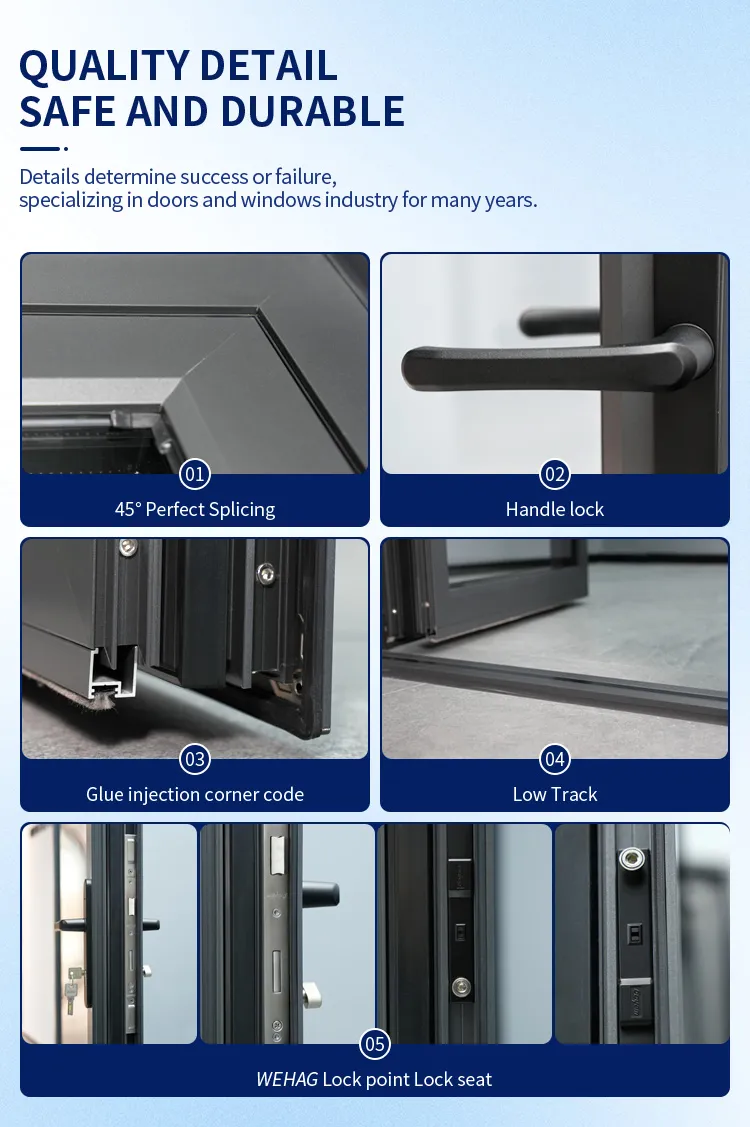 QUALITY DETAIL
SAFE AND DURABLE

Details determine success or failure,
specializing in doors and windows industry for many years.

01
45° Perfect Splicing

02
Handle lock

03
Glue injection corner code

04
Low Track

05
WEHAG Lock point Lock seat