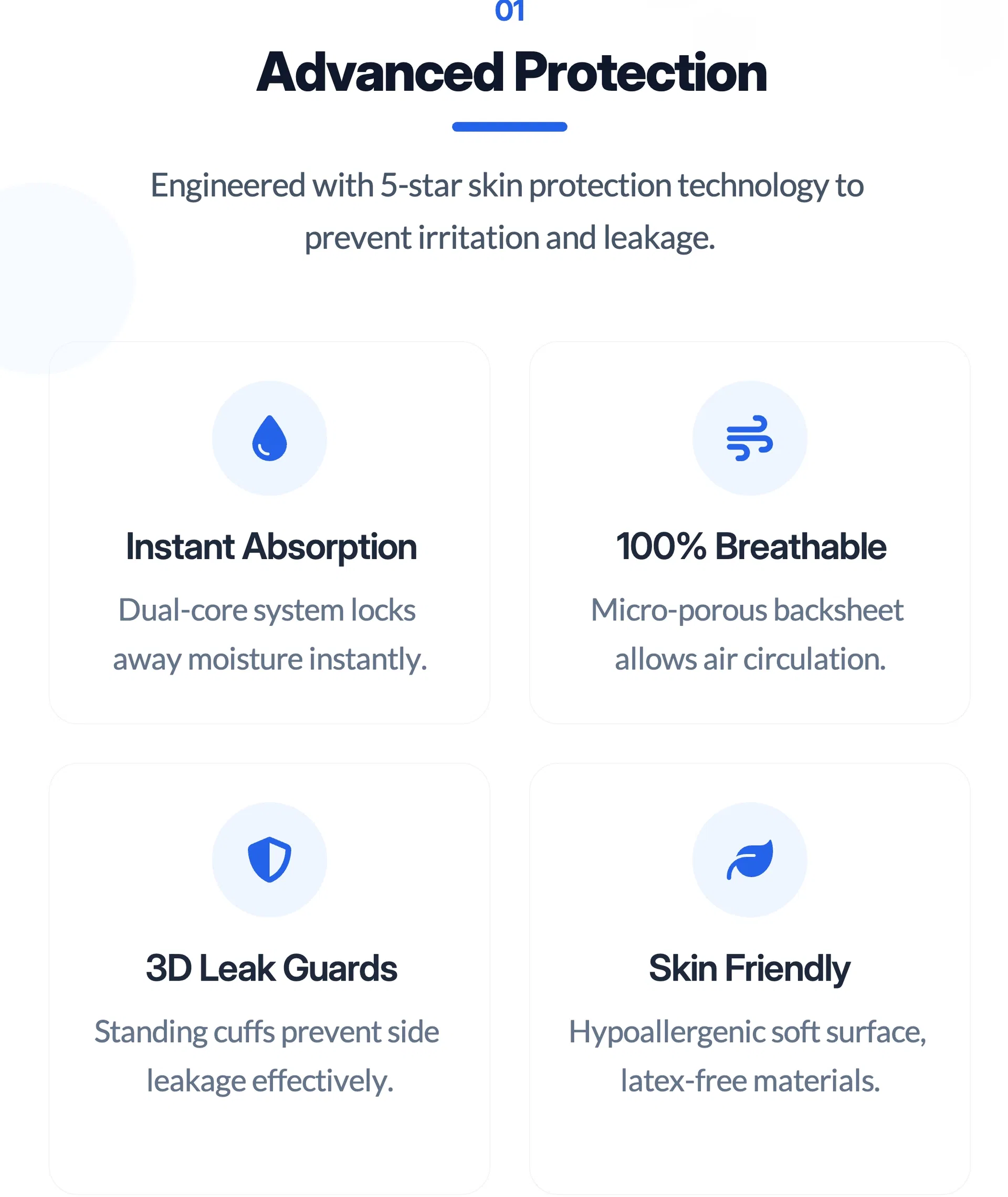 01

Advanced Protection

Engineered with 5-star skin protection technology to prevent irritation and leakage.

Instant Absorption

Dual-core system locks away moisture instantly.

100% Breathable

Micro-porous backsheet allows air circulation.

3D Leak Guards

Standing cuffs prevent side leakage effectively.

Skin Friendly

Hypoallergenic soft surface, latex-free materials.