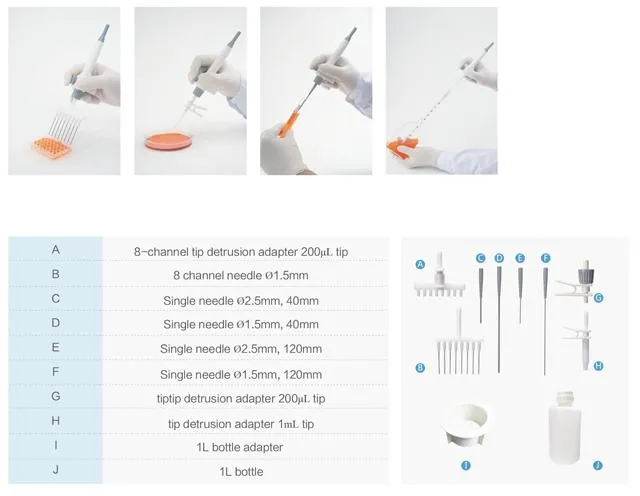 | A | 8-channel tip detrusion adapter 200μL tip |
|---|---|
| B | 8 channel needle Ø1.5mm |
| C | Single needle Ø2.5mm, 40mm |
| D | Single needle Ø1.5mm, 40mm |
| E | Single needle Ø2.5mm, 120mm |
| F | Single needle Ø1.5mm, 120mm |
| G | tiptip detrusion adapter 200μL tip |
| H | tip detrusion adapter 1mL tip |
| I | 1L bottle adapter |
| J | 1L bottle |

A C D E F G B H I J