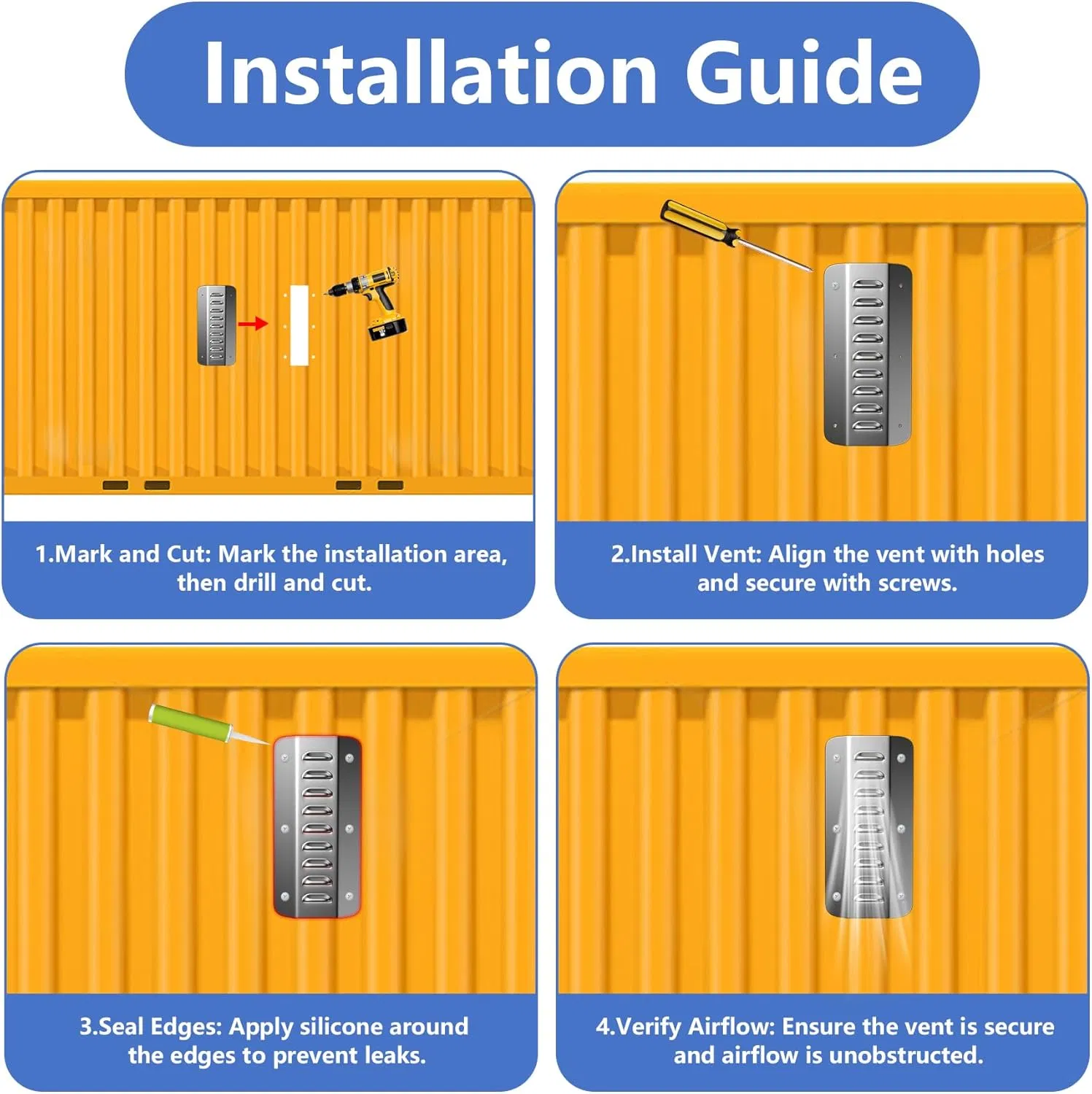 Installation Guide

1.Mark and Cut: Mark the installation area, then drill and cut.

2.Install Vent: Align the vent with holes and secure with screws.

3.Seal Edges: Apply silicone around the edges to prevent leaks.

4.Verify Airflow: Ensure the vent is secure and airflow is unobstructed.