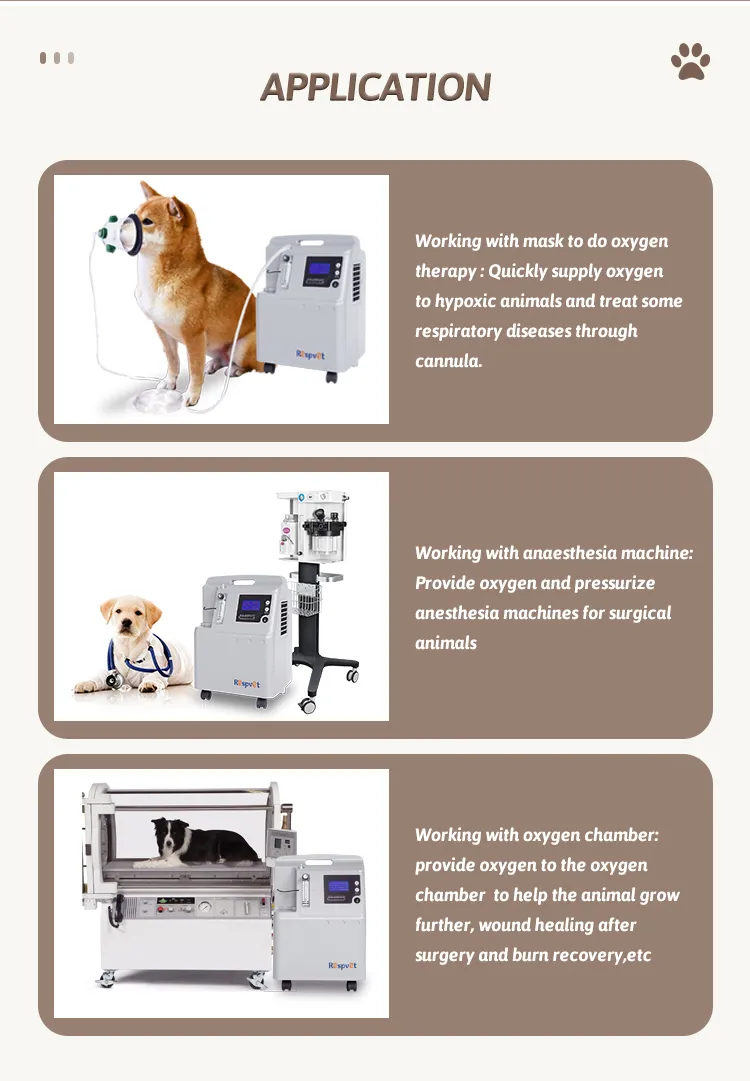 APPLICATION

Respvet

Working with mask to do oxygen therapy : Quickly supply oxygen to hypoxic animals and treat some respiratory diseases through cannula.

Respvet

Working with anaesthesia machine: Provide oxygen and pressurize anesthesia machines for surgical animals

Respvet

Working with oxygen chamber: provide oxygen to the oxygen chamber to help the animal grow further, wound healing after surgery and burn recovery,etc