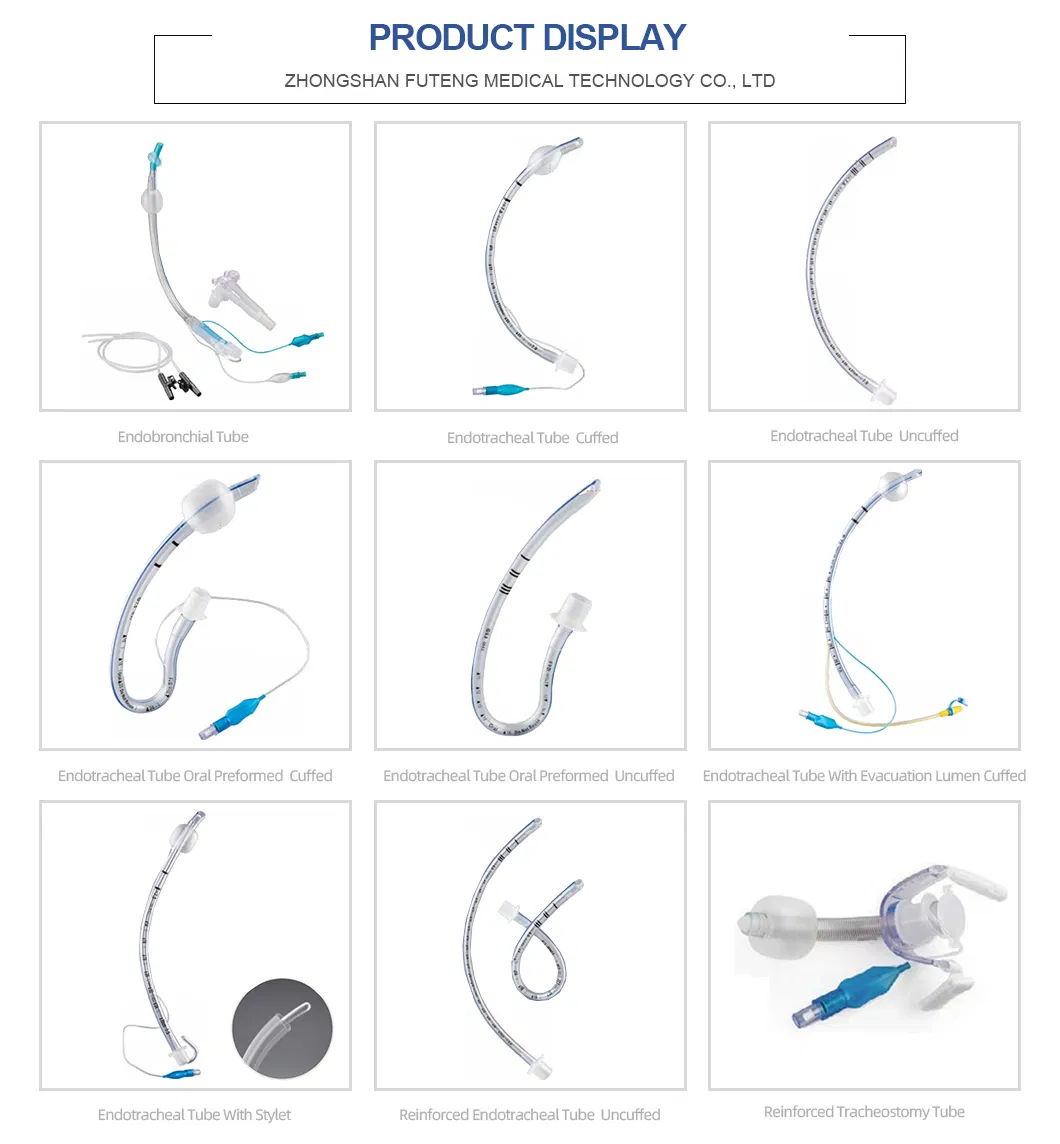 PRODUCT DISPLAY

ZHONGSHAN FUTENG MEDICAL TECHNOLOGY CO., LTD

Endobronchial Tube

Endotracheal Tube Cuffed

Endotracheal Tube Uncuffed

Endotracheal Tube Oral Preformed Cuffed

Endotracheal Tube Oral Preformed Uncuffed

Endotracheal Tube With Evacuation Lumen Cuffed

Endotracheal Tube With Stylet

Reinforced Endotracheal Tube Uncuffed

Reinforced Tracheostomy Tube