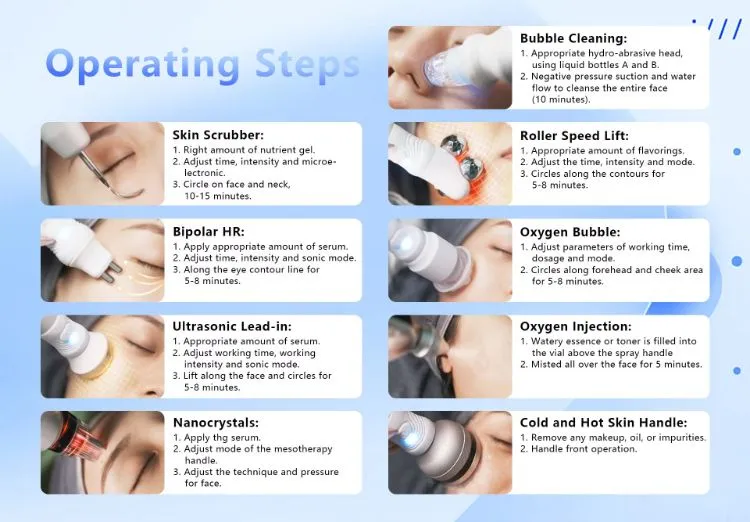 Operating Steps

Skin Scrubber:
1. Right amount of nutrient gel.
2. Adjust time, intensity and microelectronic.
3. Circle on face and neck, 10-15 minutes.

Bipolar HR:
1. Apply appropriate amount of serum.
2. Adjust time, intensity and sonic mode.
3. Along the eye contour line for 5-8 minutes.

Ultrasonic Lead-in:
1. Appropriate amount of serum.
2. Adjust working time, working intensity and sonic mode.
3. Lift along the face and circles for 5-8 minutes.

Nanocrystals:
1. Apply thg serum.
2. Adjust mode of the mesotherapy handle.
3. Adjust the technique and pressure for face.

Bubble Cleaning:
1. Appropriate hydro-abrasive head, using liquid bottles A and B.
2. Negative pressure suction and water flow to cleanse the entire face (10 minutes).

Roller Speed Lift:
1. Appropriate amount of flavorings.
2. Adjust the time, intensity and mode.
3. Circles along the contours for 5-8 minutes.

Oxygen Bubble:
1. Adjust parameters of working time, dosage and mode.
2. Circles along forehead and cheek area for 5-8 minutes.

Oxygen Injection:
1. Watery essence or toner is filled into the vial above the spray handle
2. Misted all over the face for 5 minutes.

Cold and Hot Skin Handle:
1. Remove any makeup, oil, or impurities.
2. Handle front operation.